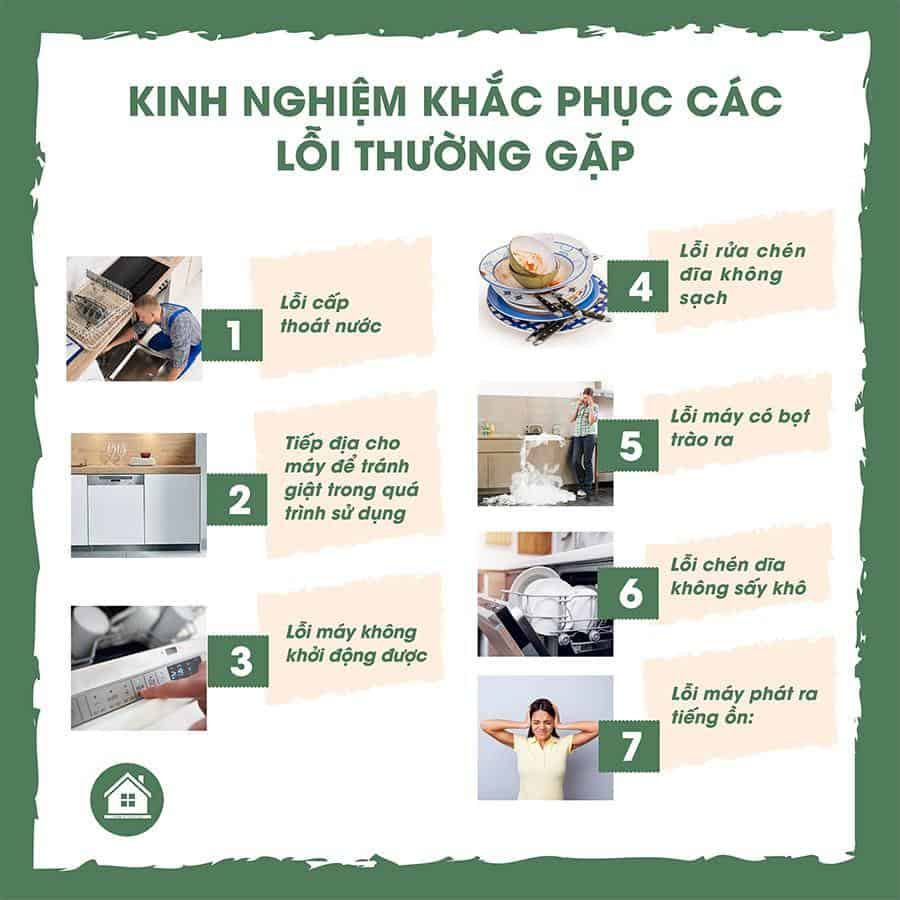 KINH NGHIỆM KHẮC PHỤC CÁC LỖI THƯỜNG GẶP

1 Lỗi cấp thoát nước

2 Tiếp địa cho máy để tránh giật trong quá trình sử dụng

3 Lỗi máy không khởi động được

4 Lỗi rửa chén đĩa không sạch

5 Lỗi máy có bọt trào ra

6 Lỗi chén dĩa không sấy khô

7 Lỗi máy phát ra tiếng ồn: