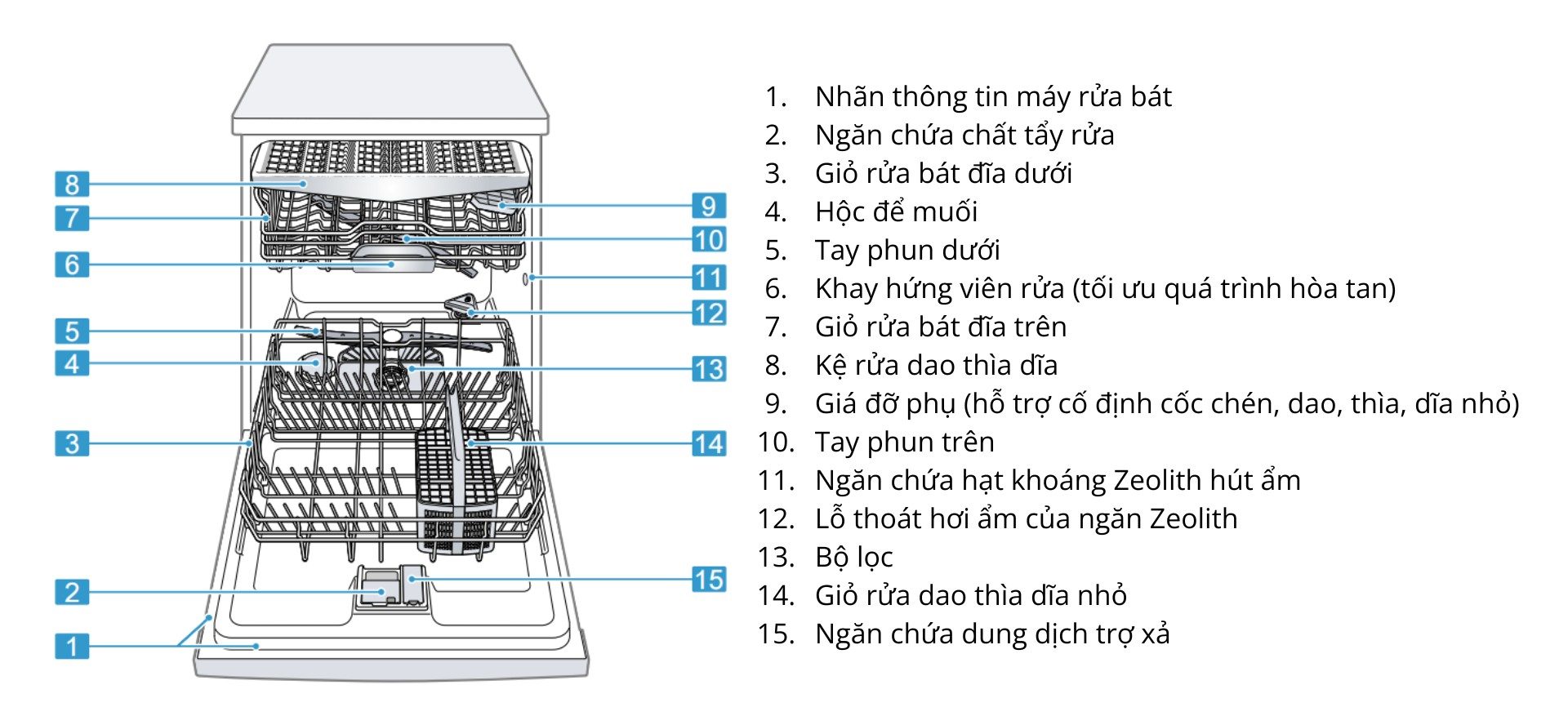 8
7
6
5
4
3
2
1
9
10
11
12
13
14
15

1. Nhãn thông tin máy rửa bát
2. Ngăn chứa chất tẩy rửa
3. Giỏ rửa bát đĩa dưới
4. Hộc để muối
5. Tay phun dưới
6. Khay hứng viên rửa (tối ưu quá trình hòa tan)
7. Giỏ rửa bát đĩa trên
8. Kệ rửa dao thìa dĩa
9. Giá đỡ phụ (hỗ trợ cố định cốc chén, dao, thìa, dĩa nhỏ)
10. Tay phun trên
11. Ngăn chứa hạt khoáng Zeolith hút ẩm
12. Lỗ thoát hơi ẩm của ngăn Zeolith
13. Bộ lọc
14. Giỏ rửa dao thìa dĩa nhỏ
15. Ngăn chứa dung dịch trợ xả