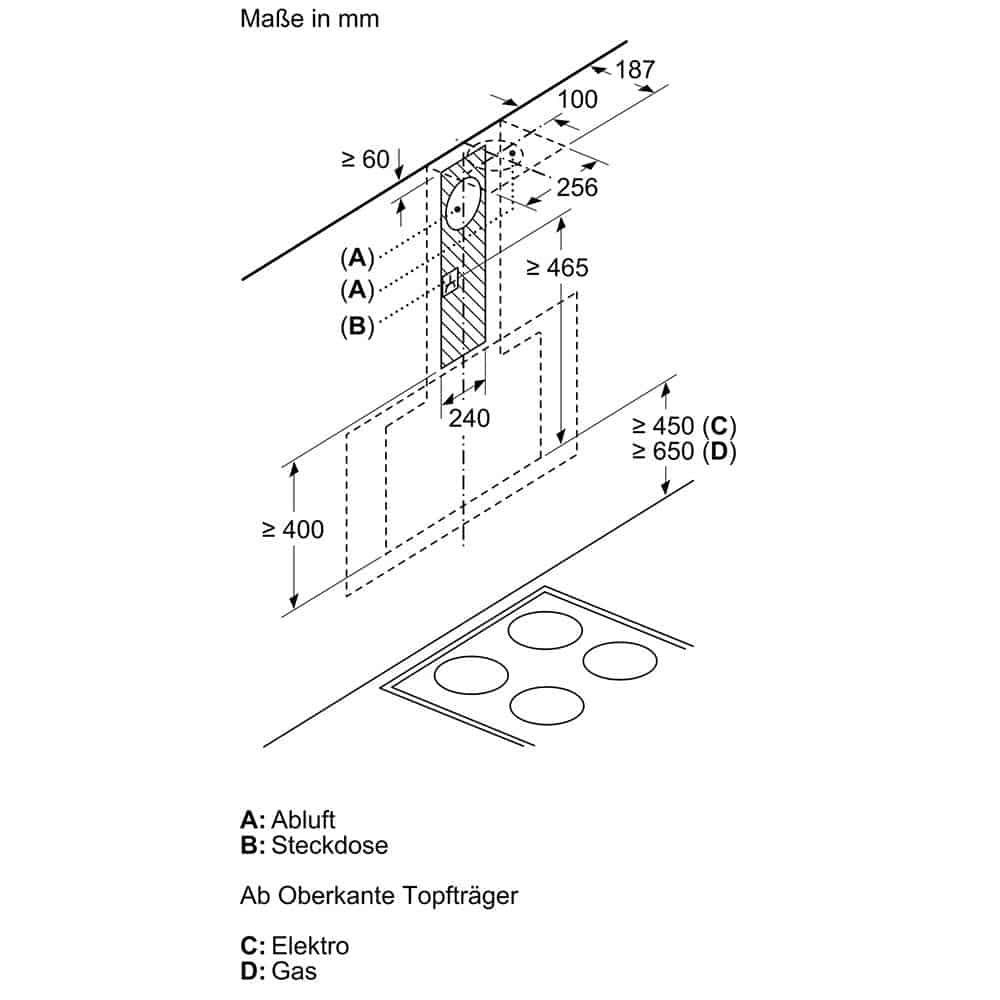 Maße in mm

187

100

≥ 60

256

(A)

(A)

(B)

≥ 465

240

≥ 450 (C)
≥ 650 (D)

≥ 400

A: Abluft
B: Steckdose

Ab Oberkante Topfträger

C: Elektro
D: Gas