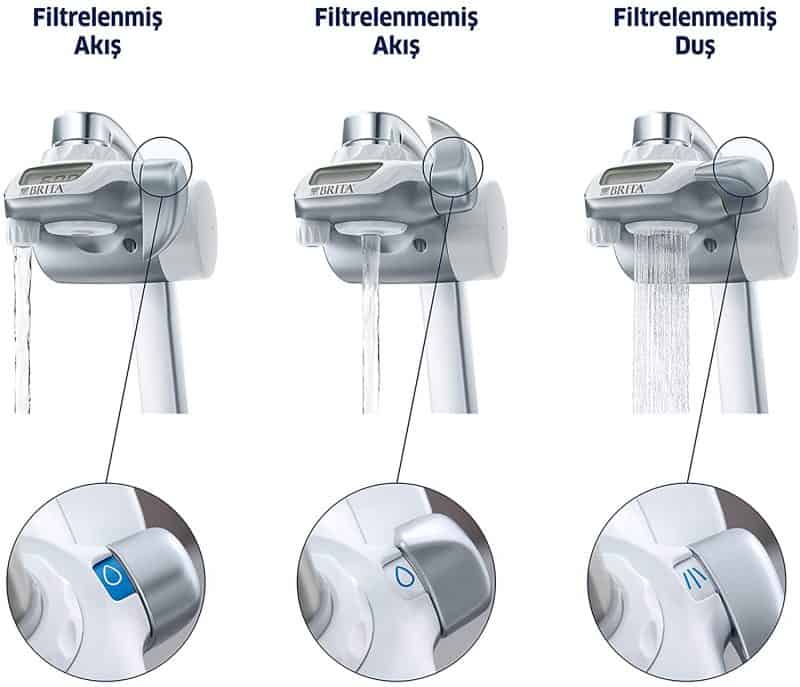 Filtrelenmiş Akış

Filtrelenmemiş Akış

Filtrelenmemiş Duş

BRITA

BRITA

BRITA