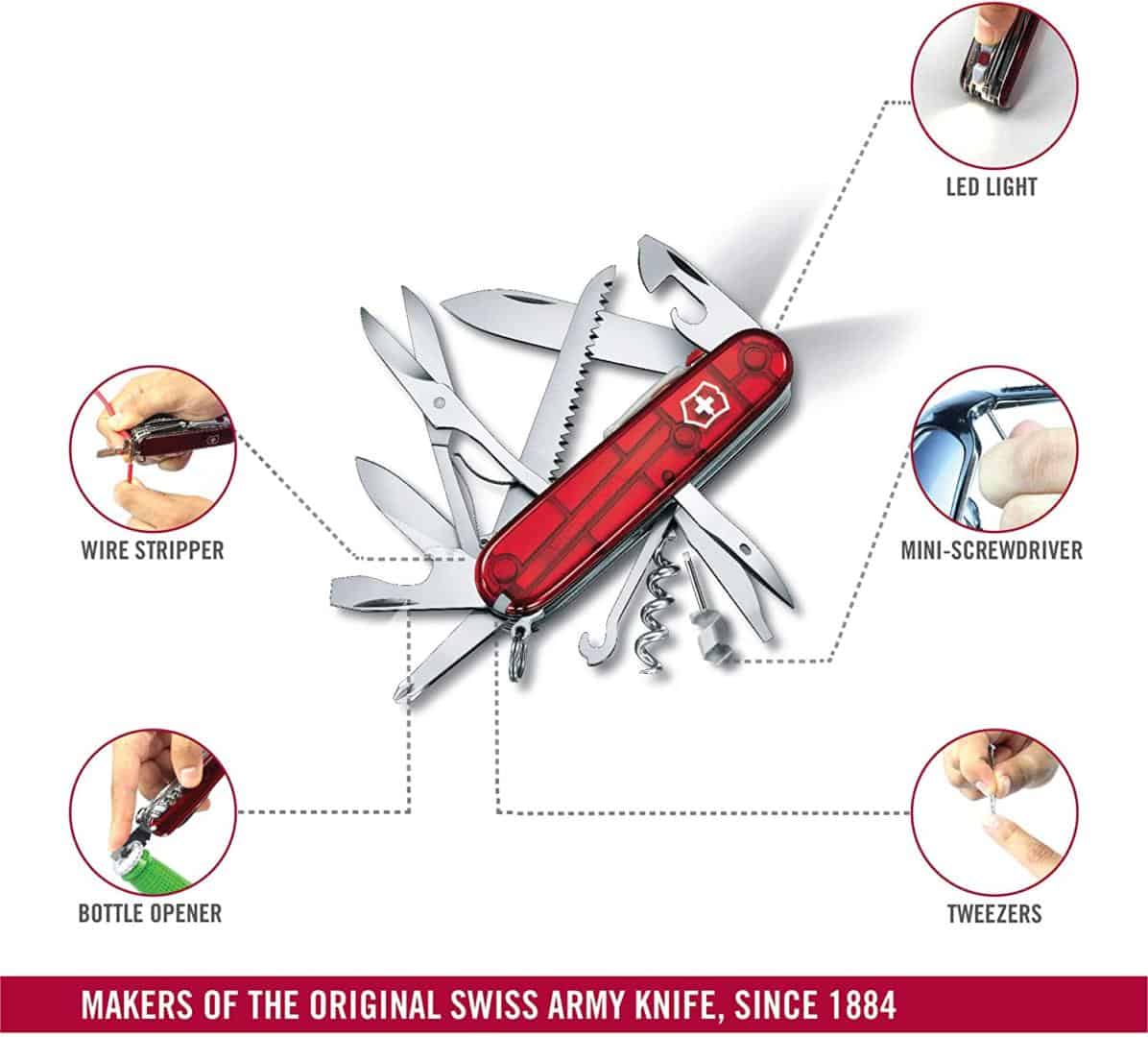 LED LIGHT

WIRE STRIPPER

MINI-SCREWDRIVER

BOTTLE OPENER

TWEEZERS

MAKERS OF THE ORIGINAL SWISS ARMY KNIFE, SINCE 1884