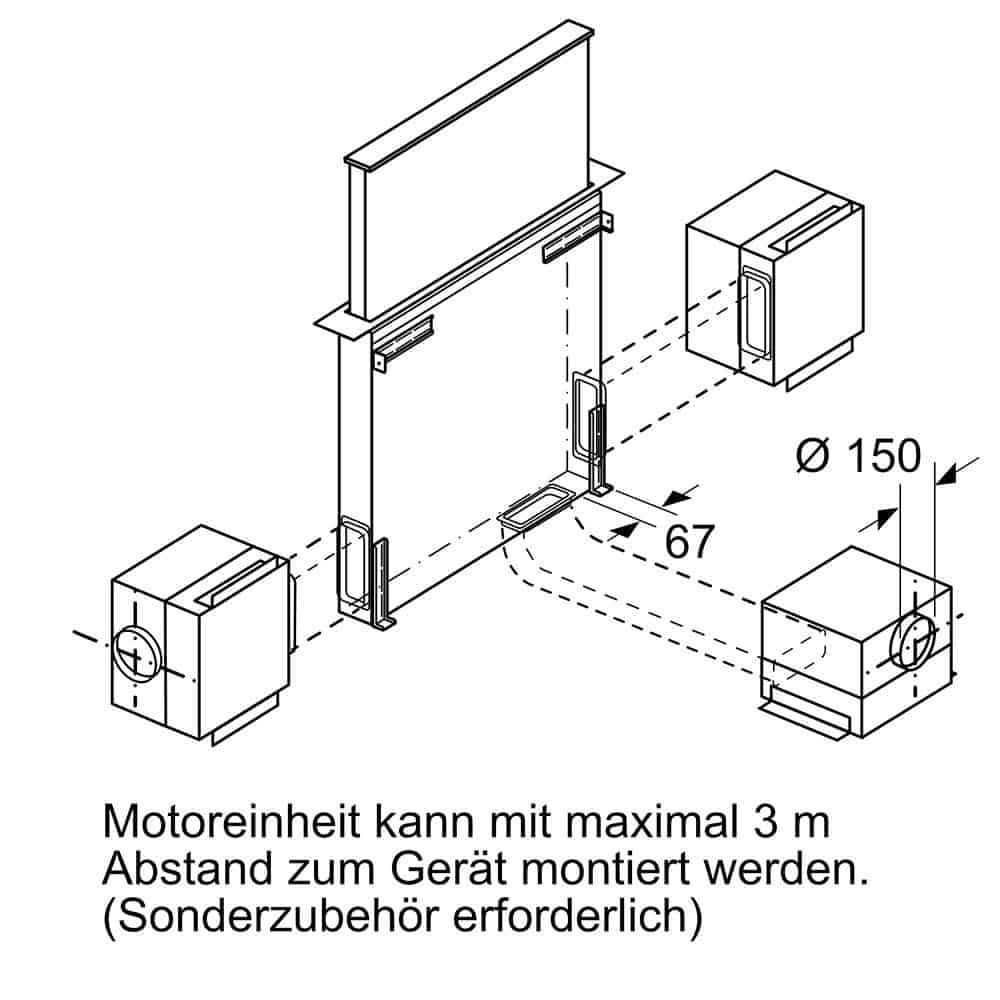 Ø 150

67

Motoreinheit kann mit maximal 3 m Abstand zum Gerät montiert werden. (Sonderzubehör erforderlich)