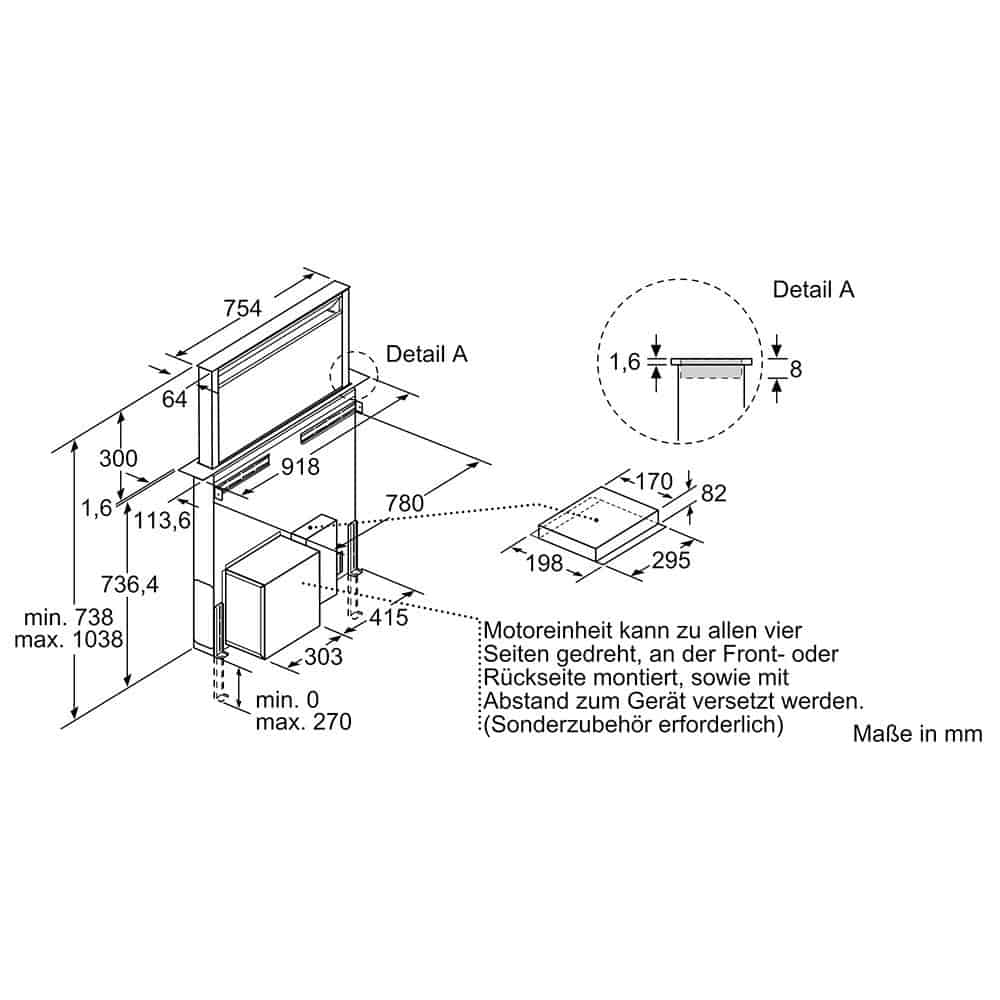 754

Detail A

64

300

918

1,6

113,6

780

736,4

min. 738
max. 1038

415

303

min. 0
max. 270

Detail A

1,6

8

170

82

198

295

Motoreinheit kann zu allen vier Seiten gedreht, an der Front- oder Rückseite montiert, sowie mit Abstand zum Gerät versetzt werden. (Sonderzubehör erforderlich)

Maße in mm