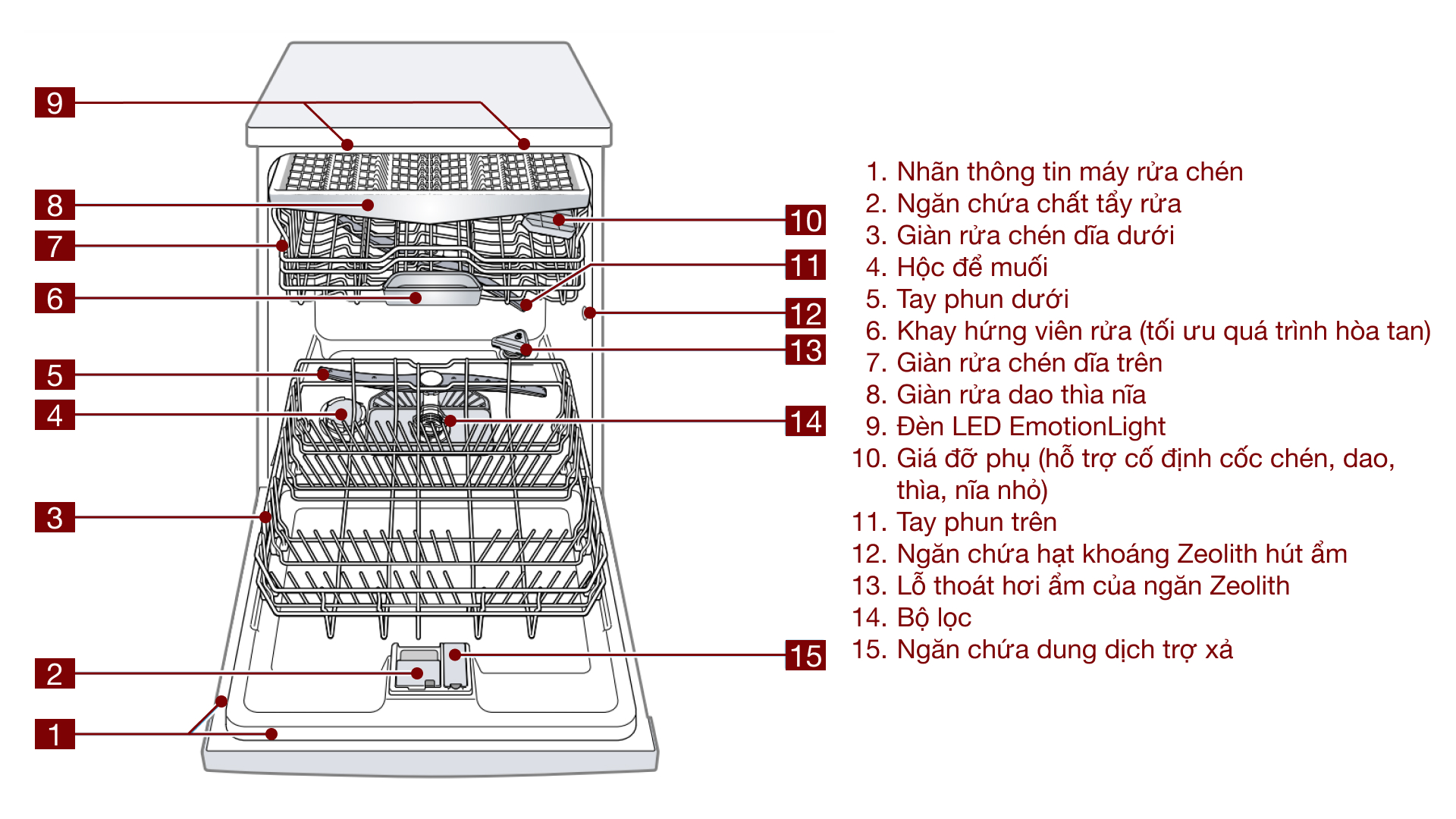 9
8
7
6
5
4
3
2
1
10
11
12
13
14
15

1. Nhãn thông tin máy rửa chén
2. Ngăn chứa chất tẩy rửa
3. Giàn rửa chén dĩa dưới
4. Hộc để muối
5. Tay phun dưới
6. Khay hứng viên rửa (tối ưu quá trình hòa tan)
7. Giàn rửa chén dĩa trên
8. Giàn rửa dao thìa nĩa
9. Đèn LED EmotionLight
10. Giá đỡ phụ (hỗ trợ cố định cốc chén, dao, thìa, nĩa nhỏ)
11. Tay phun trên
12. Ngăn chứa hạt khoáng Zeolith hút ẩm
13. Lỗ thoát hơi ẩm của ngăn Zeolith
14. Bộ lọc
15. Ngăn chứa dung dịch trợ xả