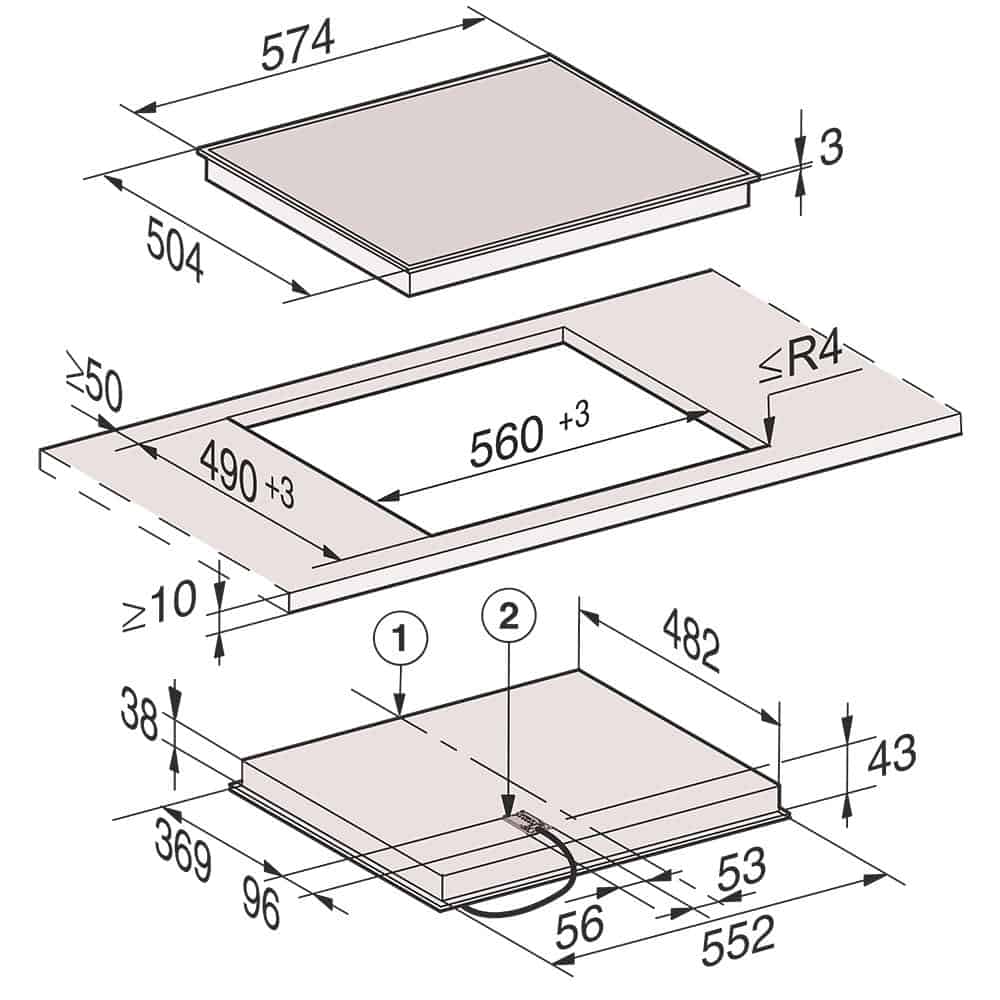 574
3
504
≥50
≤R4
560 +3
490 +3
≥10
1
2
482
38
43
369
96
53
56
552