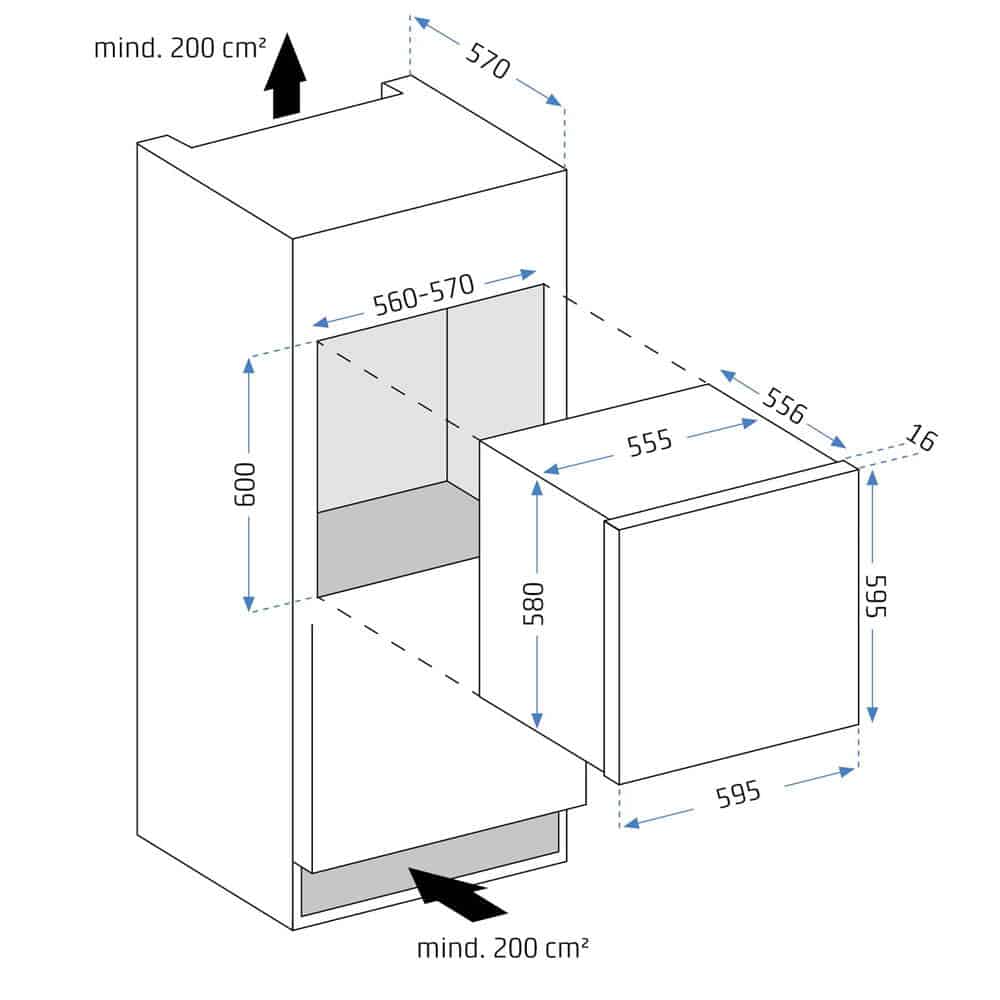 mind. 200 cm²

570

560-570

600

556

16

555

580

595

595

mind. 200 cm²