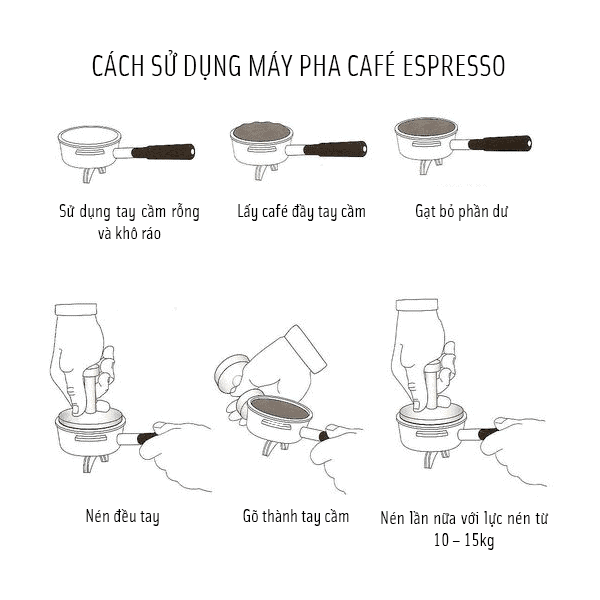 CÁCH SỬ DỤNG MÁY PHA CAFÉ ESPRESSO

Sử dụng tay cầm rỗng và khô ráo

Lấy café đầy tay cầm

Gạt bỏ phần dư

Nén đều tay

Gõ thành tay cầm

Nén lần nữa với lực nén từ 10 – 15kg