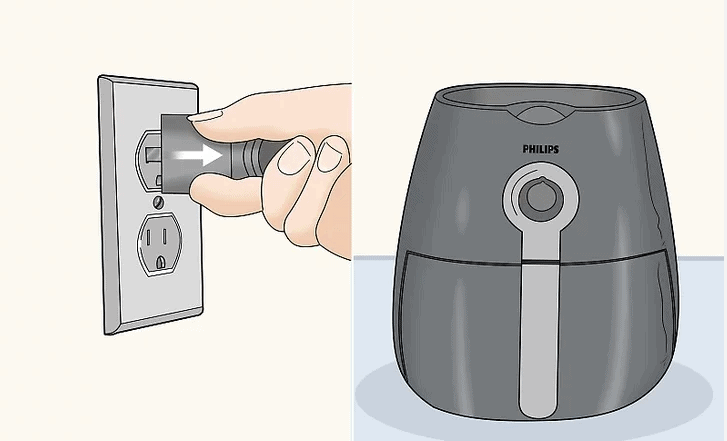 PHILIPS