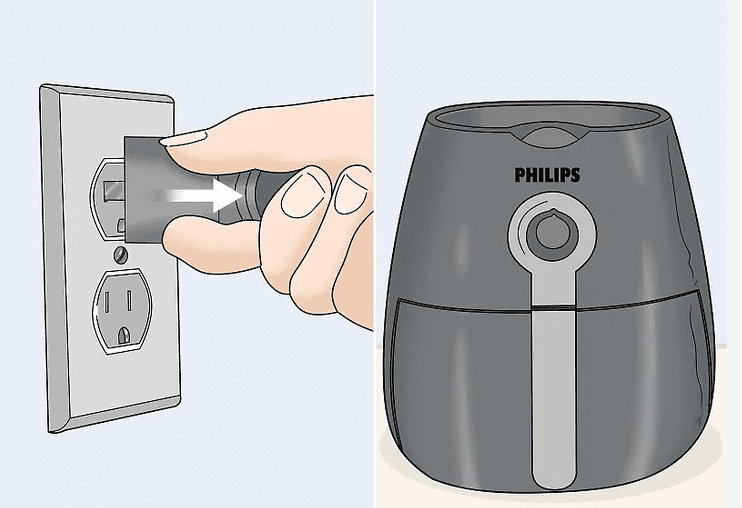 PHILIPS