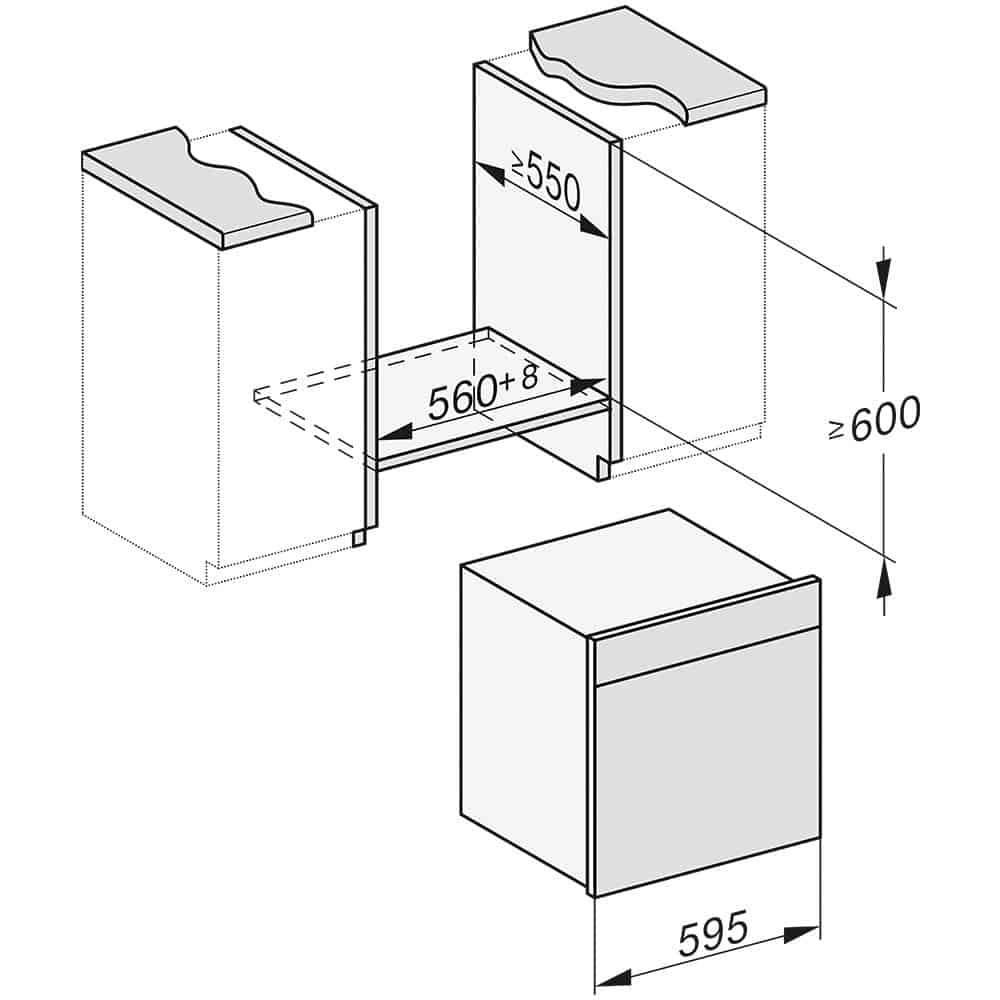 $\geq 550$

$560^{+8}$

$\geq 600$

595