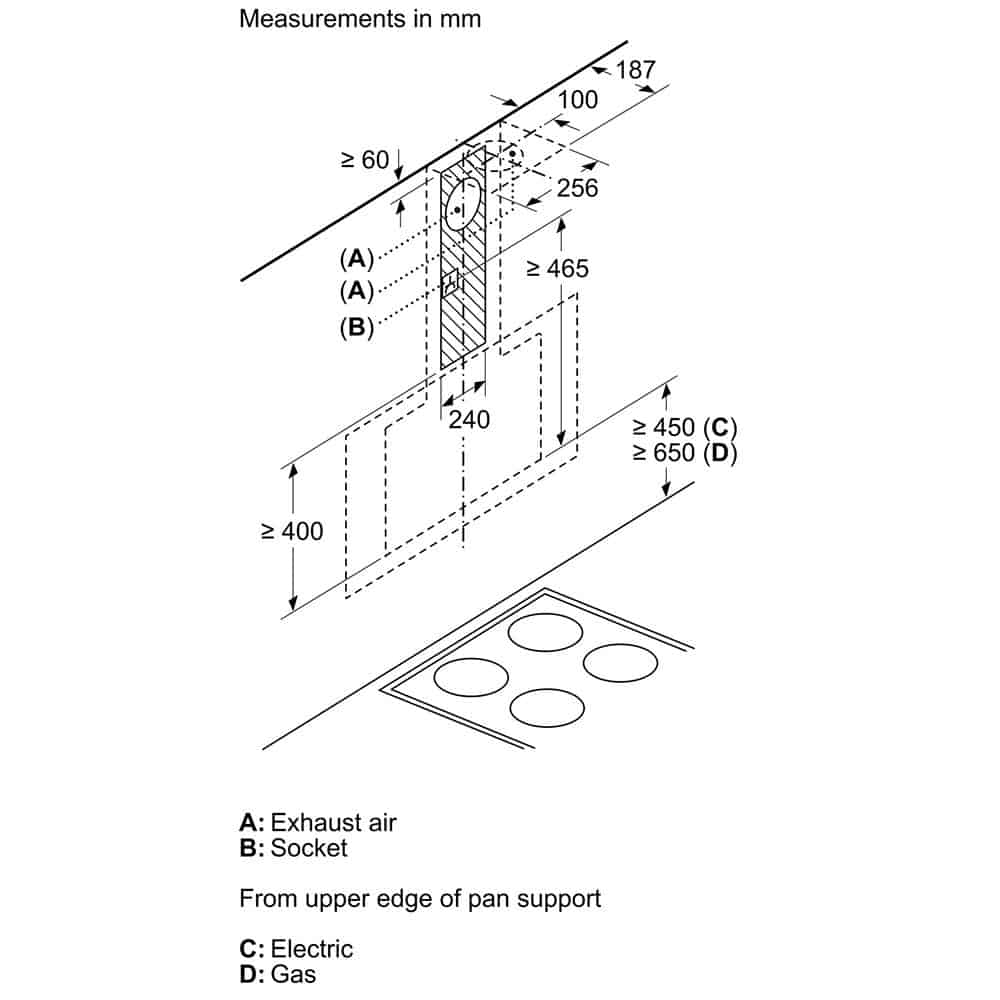 Measurements in mm

187
100
≥ 60
256
(A)
(A)
(B)
≥ 465
240
≥ 450 (C)
≥ 650 (D)
≥ 400

A: Exhaust air
B: Socket

From upper edge of pan support

C: Electric
D: Gas