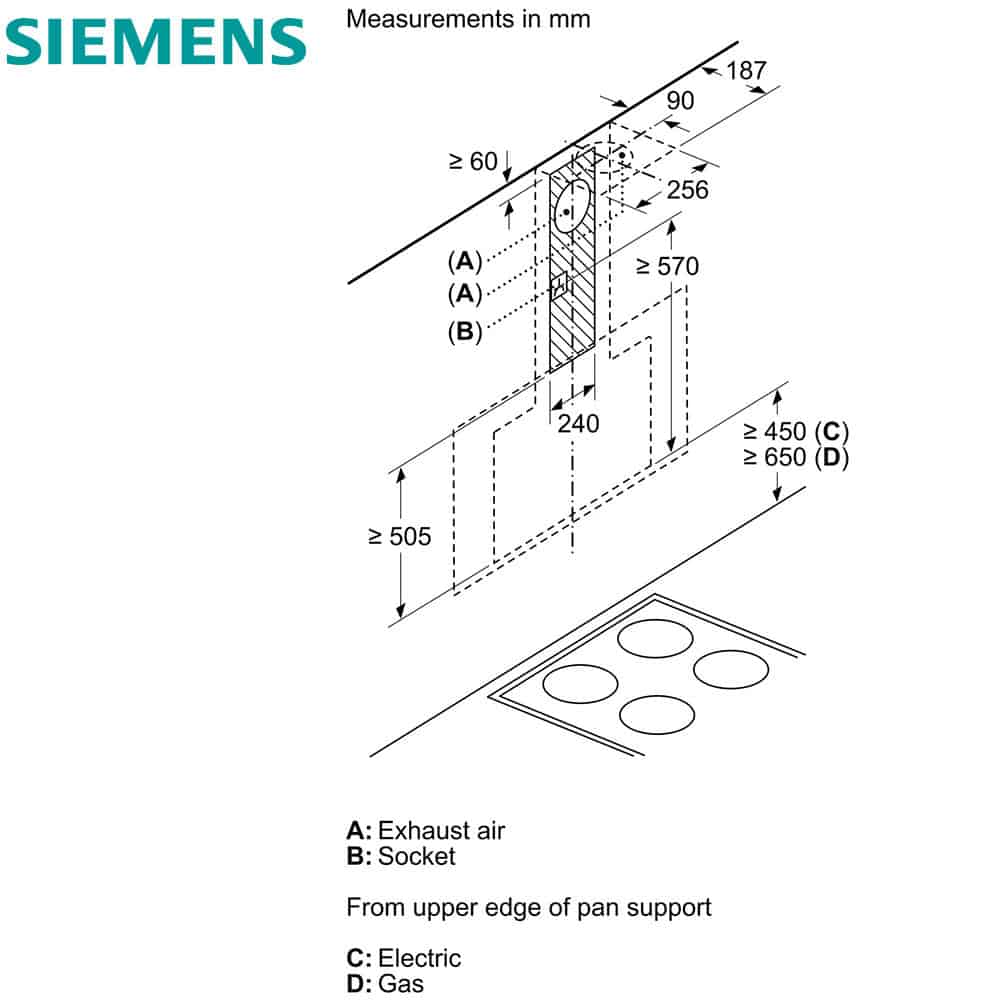 SIEMENS

Measurements in mm

187
90
≥ 60
256
(A)
(A)
(B)
≥ 570
240
≥ 450 (C)
≥ 650 (D)
≥ 505

A: Exhaust air
B: Socket

From upper edge of pan support

C: Electric
D: Gas