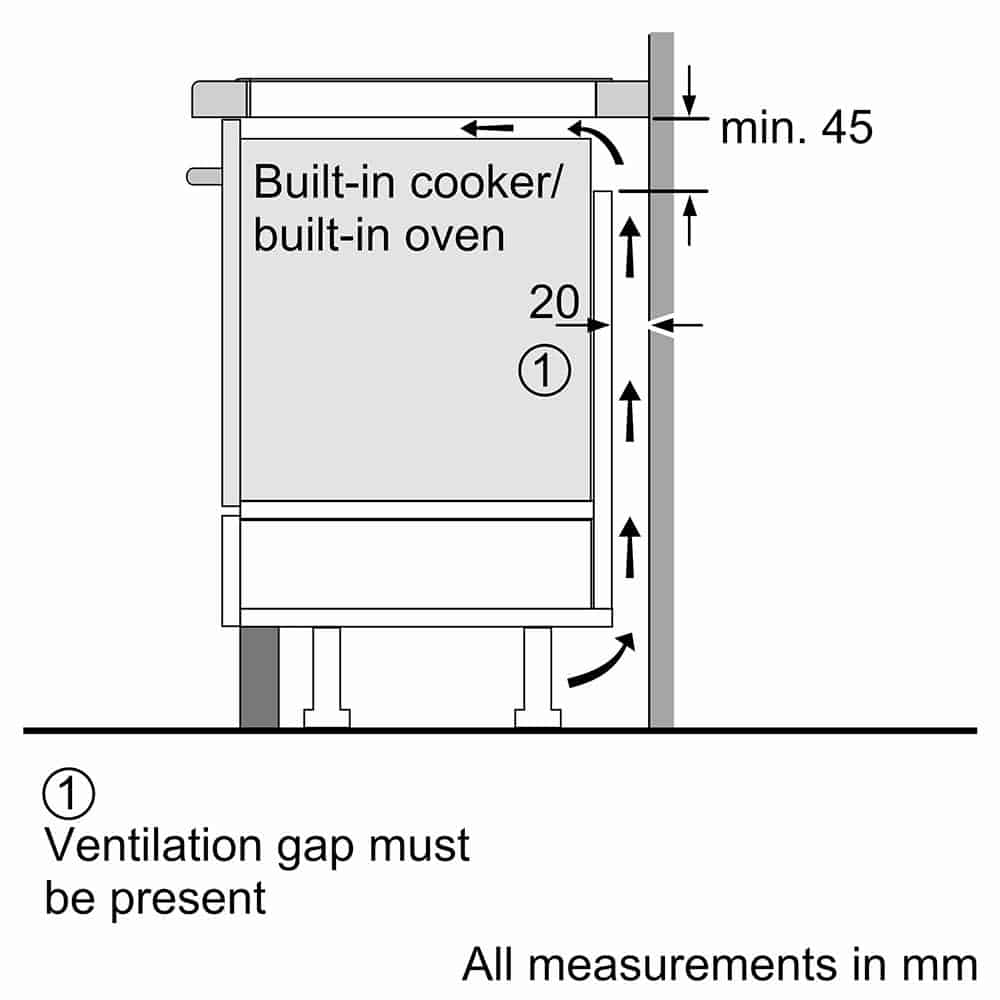 min. 45

Built-in cooker/ built-in oven

20

①

①
Ventilation gap must be present

All measurements in mm