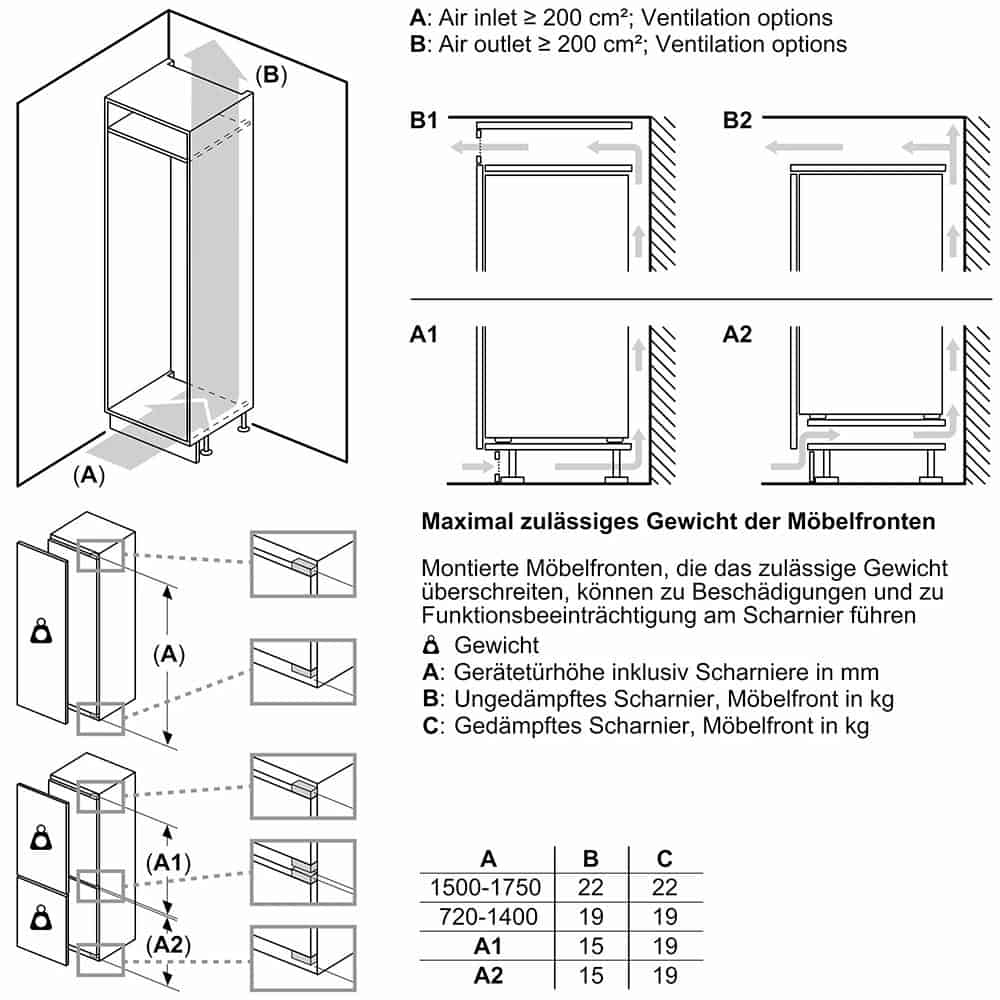 (B)

(A)

A: Air inlet ≥ 200 cm²; Ventilation options
B: Air outlet ≥ 200 cm²; Ventilation options

B1

B2

A1

A2

(A)

(A1)

(A2)

Maximal zulässiges Gewicht der Möbelfronten

Montierte Möbelfronten, die das zulässige Gewicht überschreiten, können zu Beschädigungen und zu Funktionsbeeinträchtigung am Scharnier führen
Gewicht
A: Gerätetürhöhe inklusiv Scharniere in mm
B: Ungedämpftes Scharnier, Möbelfront in kg
C: Gedämpftes Scharnier, Möbelfront in kg

| A | B | C |
|---|---|---|
| 1500-1750 | 22 | 22 |
| 720-1400 | 19 | 19 |
| A1 | 15 | 19 |
| A2 | 15 | 19 |