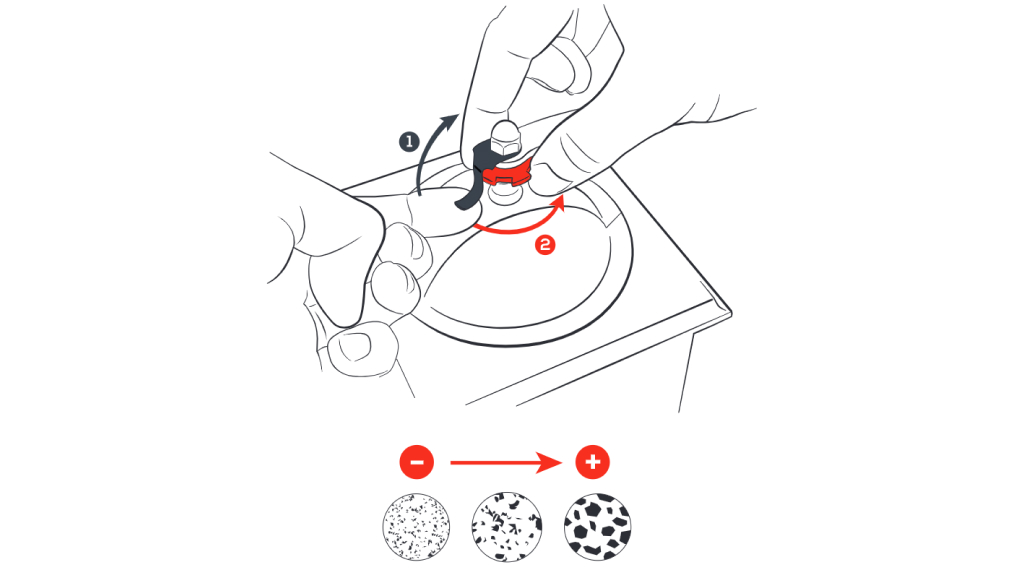 1
2
-
+