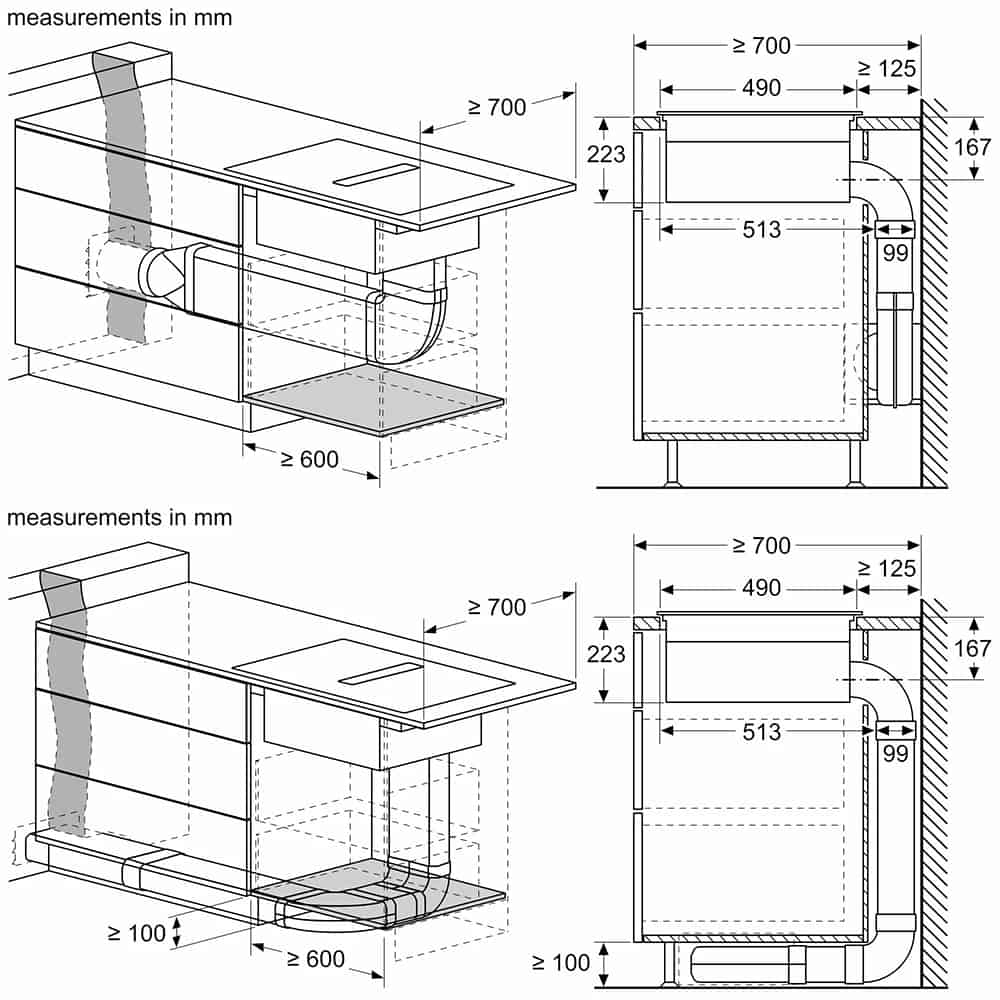 measurements in mm

≥ 700

≥ 600

≥ 700

≥ 125

490

223

167

513

99

measurements in mm

≥ 700

≥ 100

≥ 600

≥ 700

≥ 125

490

223

167

513

99

≥ 100