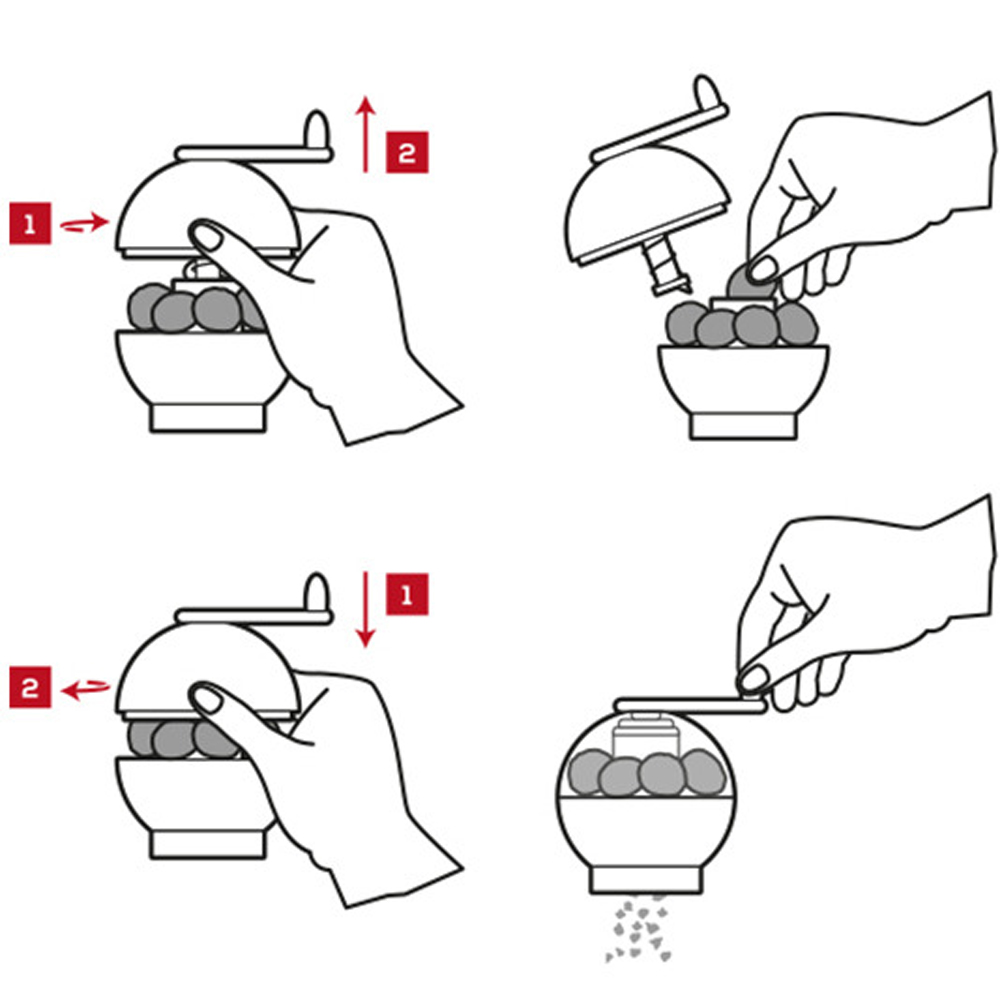 1
2

1
2