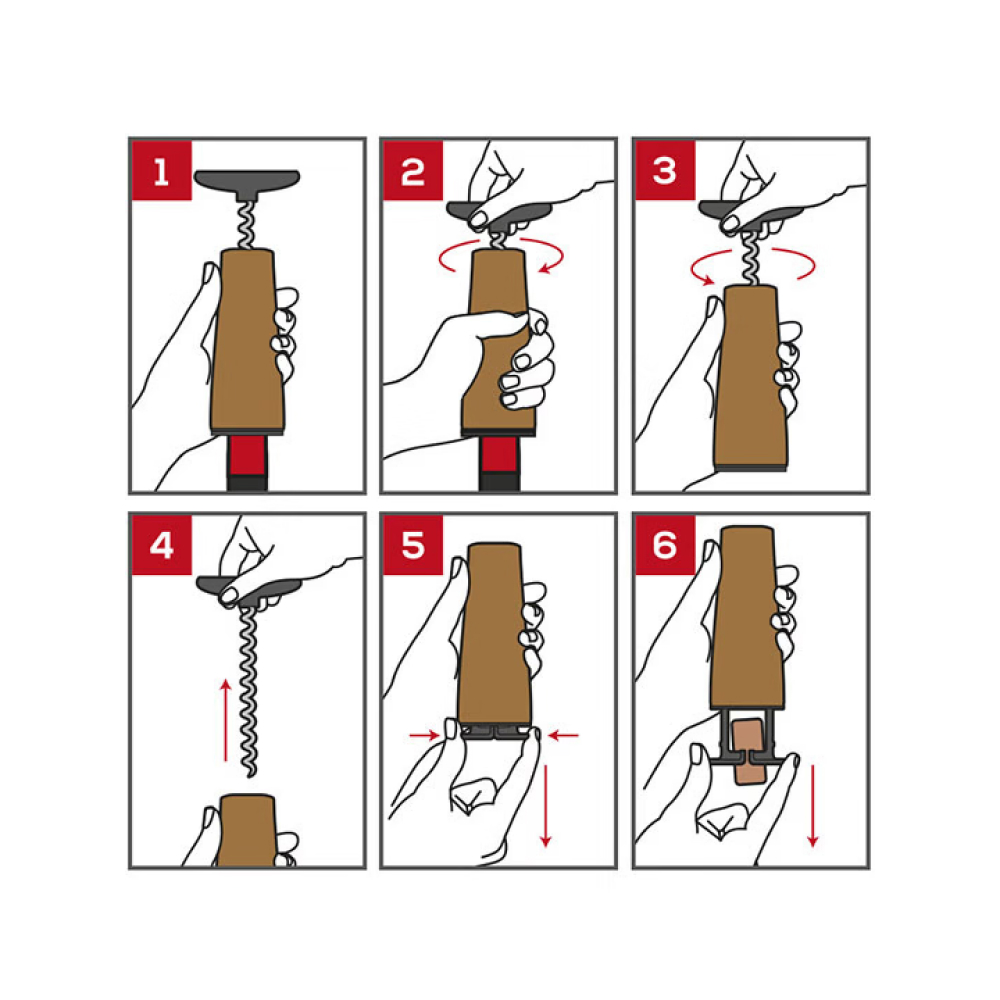 1

2

3

4

5

6