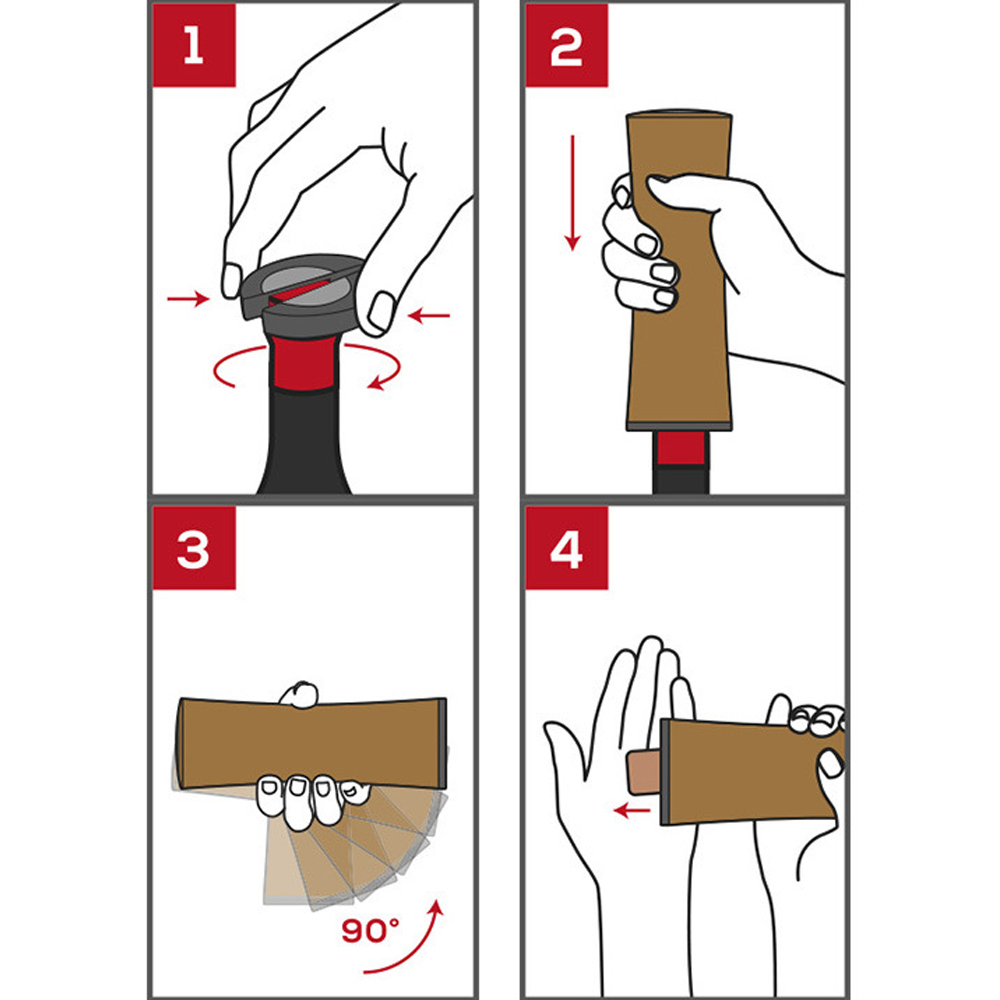 1

2

3

90°

4