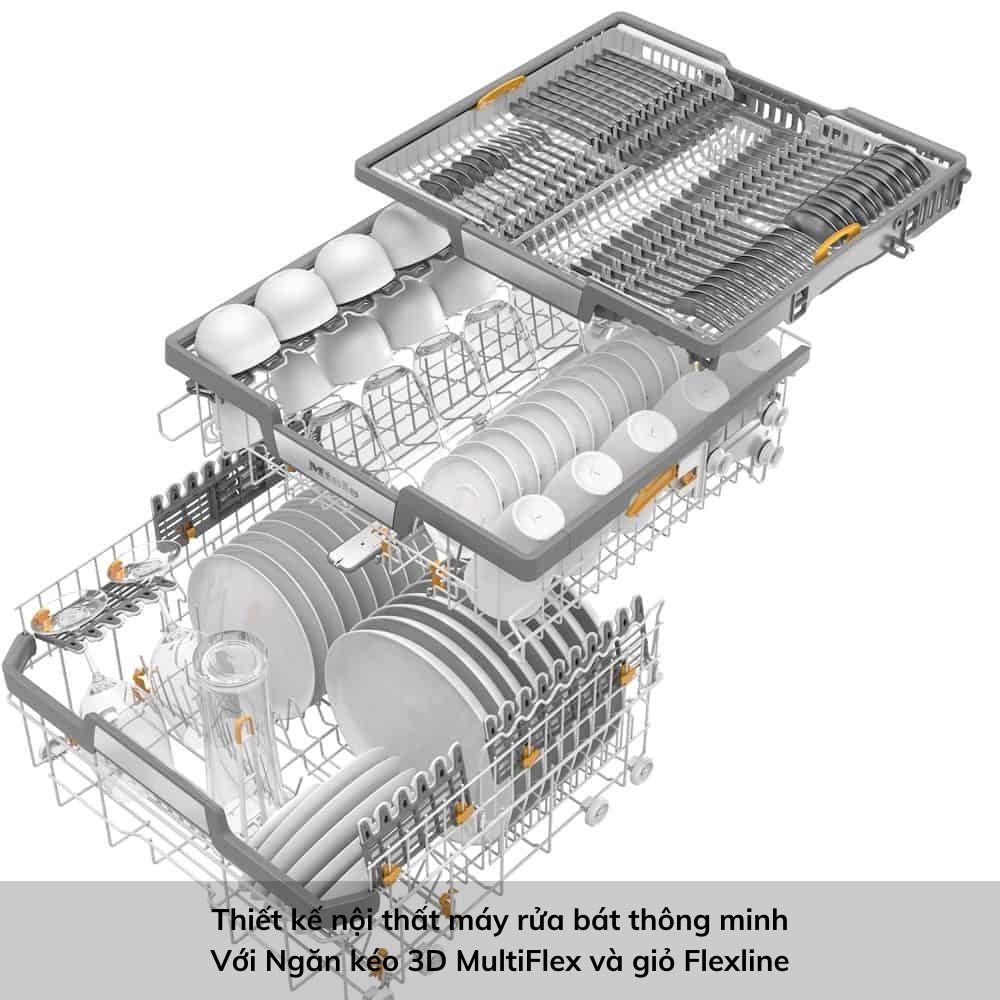 Miele

Thiết kế nội thất máy rửa bát thông minh
Với Ngăn kéo 3D MultiFlex và giỏ Flexline