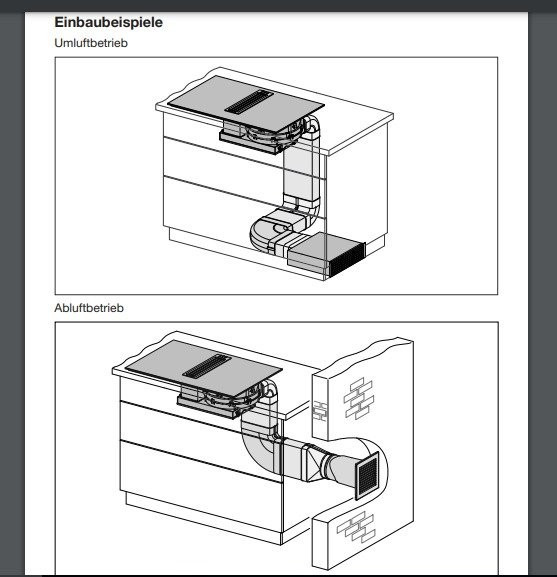 Einbaubeispiele

Umluftbetrieb

Abluftbetrieb