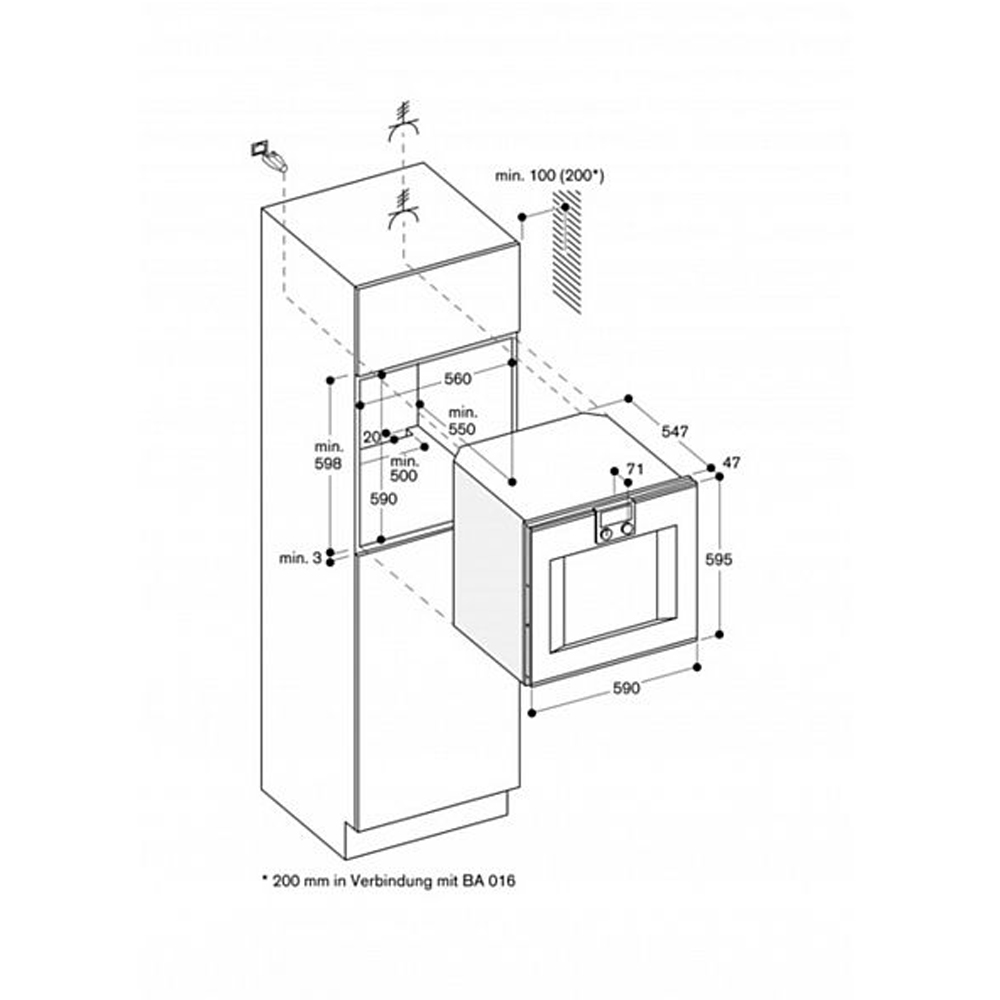 min. 100 (200*)

560

min. 550

20

min. 500

min. 598

590

min. 3

547

47

71

595

590

* 200 mm in Verbindung mit BA 016