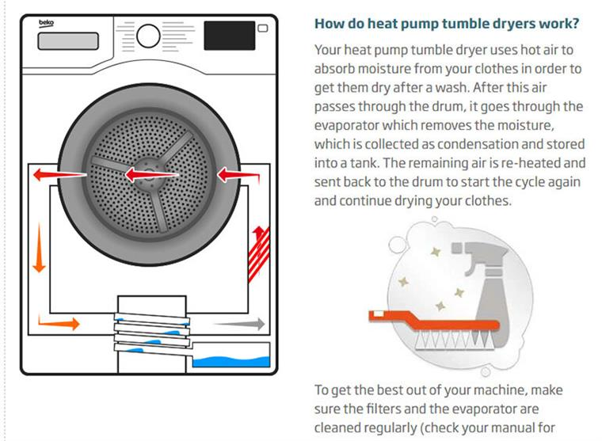 beko

How do heat pump tumble dryers work?

Your heat pump tumble dryer uses hot air to absorb moisture from your clothes in order to get them dry after a wash. After this air passes through the drum, it goes through the evaporator which removes the moisture, which is collected as condensation and stored into a tank. The remaining air is re-heated and sent back to the drum to start the cycle again and continue drying your clothes.

To get the best out of your machine, make sure the filters and the evaporator are cleaned regularly (check your manual for