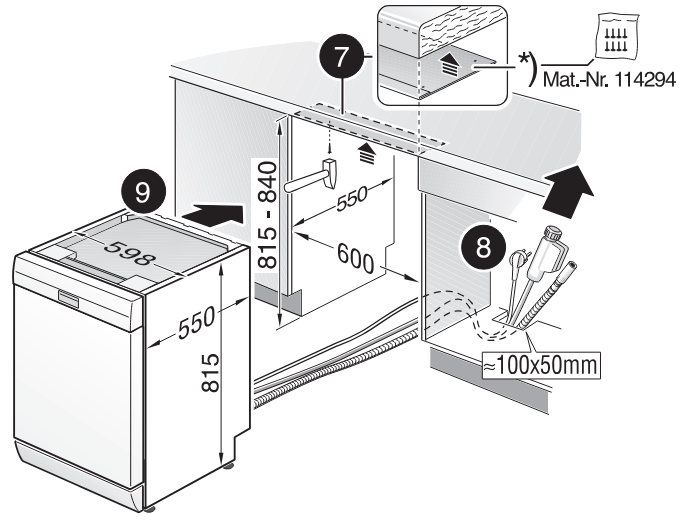 7

*) Mat.-Nr. 114294

9

815 - 840

550

600

598

550

815

8

≈100x50mm