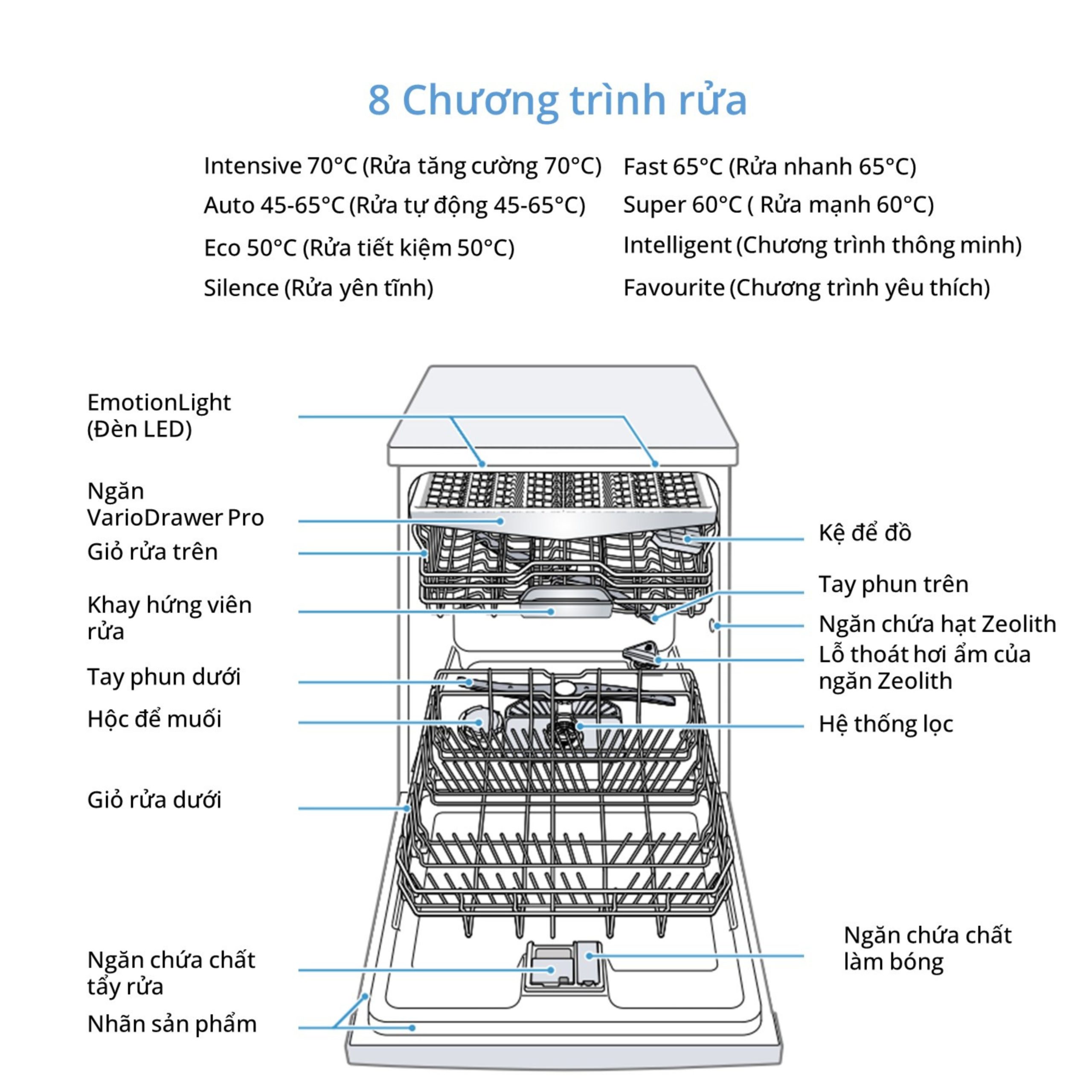 8 Chương trình rửa

Intensive 70°C (Rửa tăng cường 70°C)
Auto 45-65°C (Rửa tự động 45-65°C)
Eco 50°C (Rửa tiết kiệm 50°C)
Silence (Rửa yên tĩnh)

Fast 65°C (Rửa nhanh 65°C)
Super 60°C ( Rửa mạnh 60°C)
Intelligent (Chương trình thông minh)
Favourite (Chương trình yêu thích)

EmotionLight (Đèn LED)

Ngăn VarioDrawer Pro

Giỏ rửa trên

Khay hứng viên rửa

Tay phun dưới

Hộc để muối

Giỏ rửa dưới

Ngăn chứa chất tẩy rửa

Nhãn sản phẩm

Kệ để đồ

Tay phun trên

Ngăn chứa hạt Zeolith

Lỗ thoát hơi ẩm của ngăn Zeolith

Hệ thống lọc

Ngăn chứa chất làm bóng