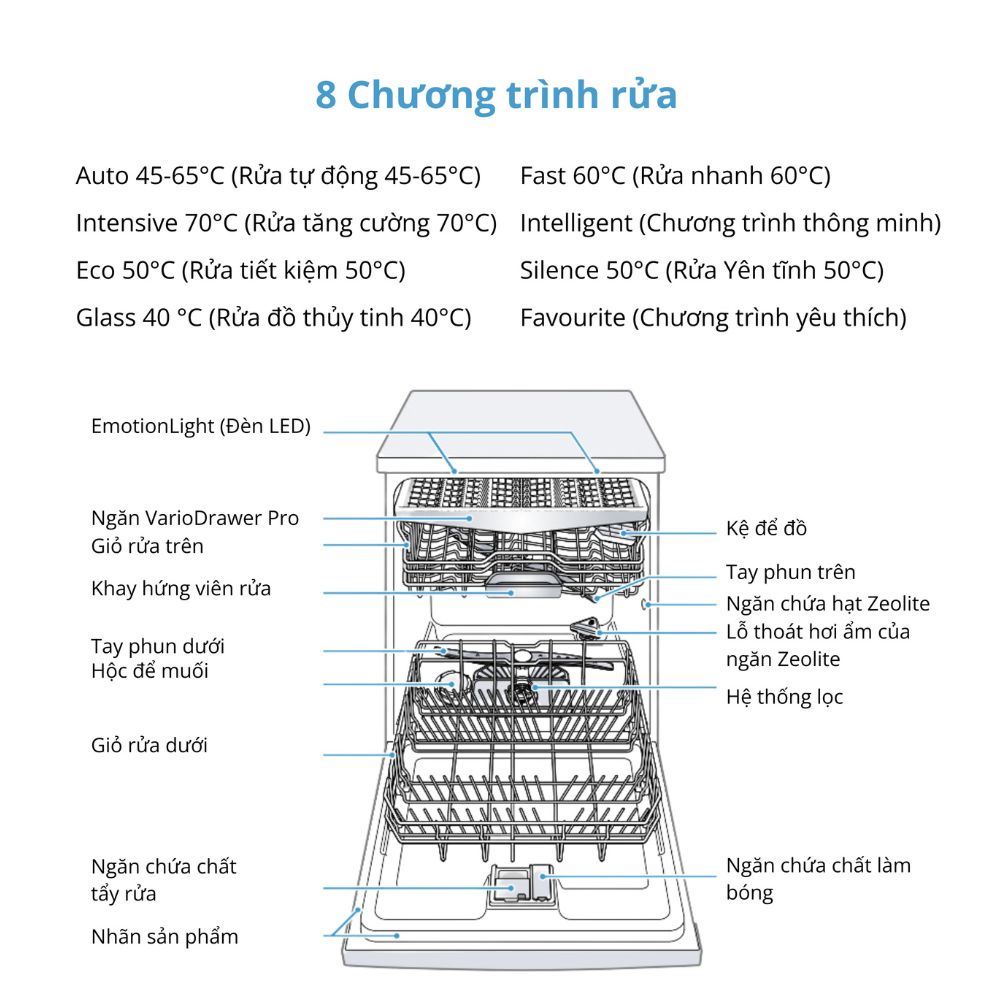 8 Chương trình rửa

Auto 45-65°C (Rửa tự động 45-65°C)
Intensive 70°C (Rửa tăng cường 70°C)
Eco 50°C (Rửa tiết kiệm 50°C)
Glass 40 °C (Rửa đồ thủy tinh 40°C)

Fast 60°C (Rửa nhanh 60°C)
Intelligent (Chương trình thông minh)
Silence 50°C (Rửa Yên tĩnh 50°C)
Favourite (Chương trình yêu thích)

EmotionLight (Đèn LED)
Ngăn VarioDrawer Pro
Giỏ rửa trên
Khay hứng viên rửa
Tay phun dưới
Hộc để muối
Giỏ rửa dưới
Ngăn chứa chất tẩy rửa
Nhãn sản phẩm

Kệ để đồ
Tay phun trên
Ngăn chứa hạt Zeolite
Lỗ thoát hơi ẩm của ngăn Zeolite
Hệ thống lọc
Ngăn chứa chất làm bóng