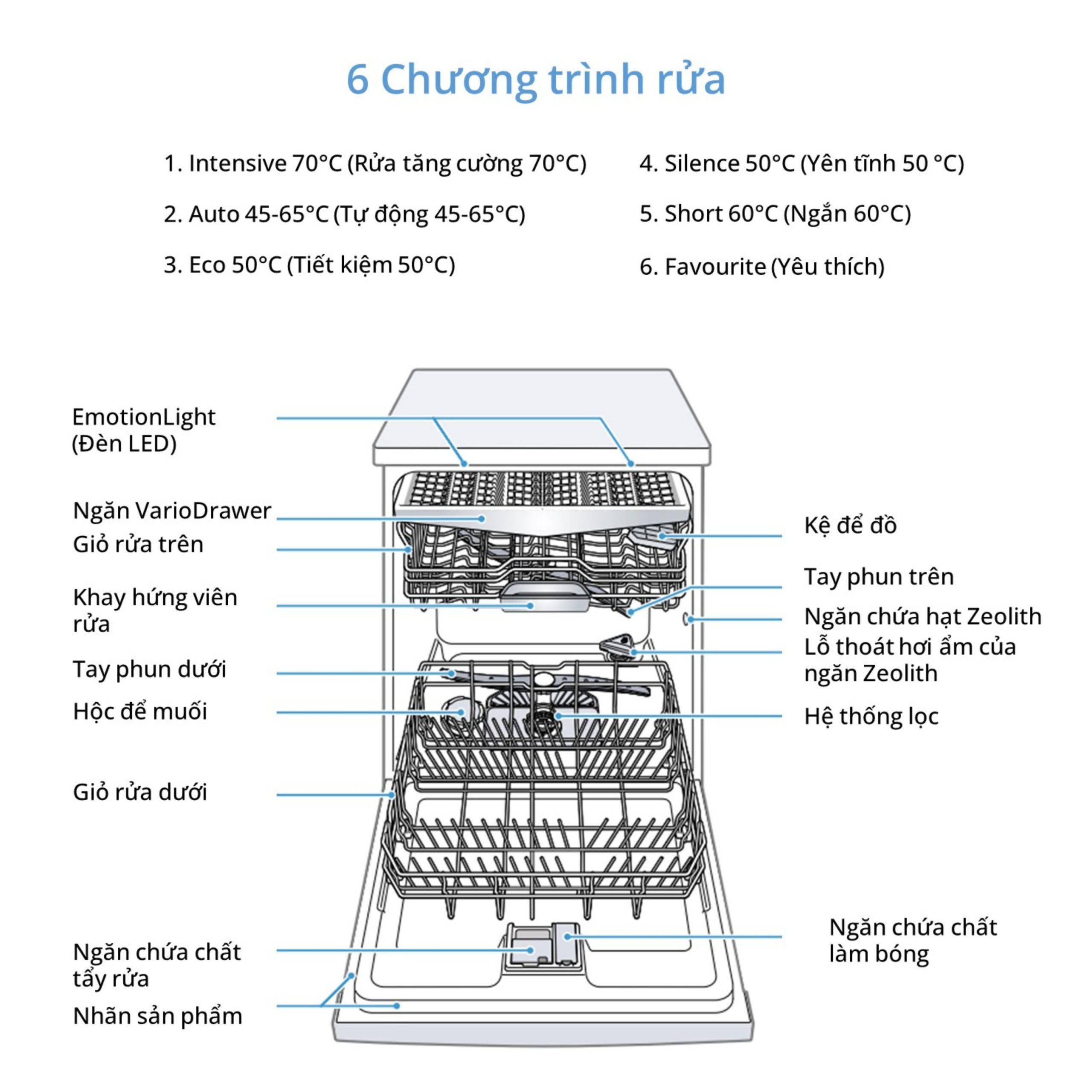 6 Chương trình rửa

1. Intensive 70°C (Rửa tăng cường 70°C)

2. Auto 45-65°C (Tự động 45-65°C)

3. Eco 50°C (Tiết kiệm 50°C)

4. Silence 50°C (Yên tĩnh 50 °C)

5. Short 60°C (Ngắn 60°C)

6. Favourite (Yêu thích)

EmotionLight (Đèn LED)

Ngăn VarioDrawer

Giỏ rửa trên

Khay hứng viên rửa

Tay phun dưới

Hộc để muối

Giỏ rửa dưới

Ngăn chứa chất tẩy rửa

Nhãn sản phẩm

Kệ để đồ

Tay phun trên

Ngăn chứa hạt Zeolith

Lỗ thoát hơi ẩm của ngăn Zeolith

Hệ thống lọc

Ngăn chứa chất làm bóng