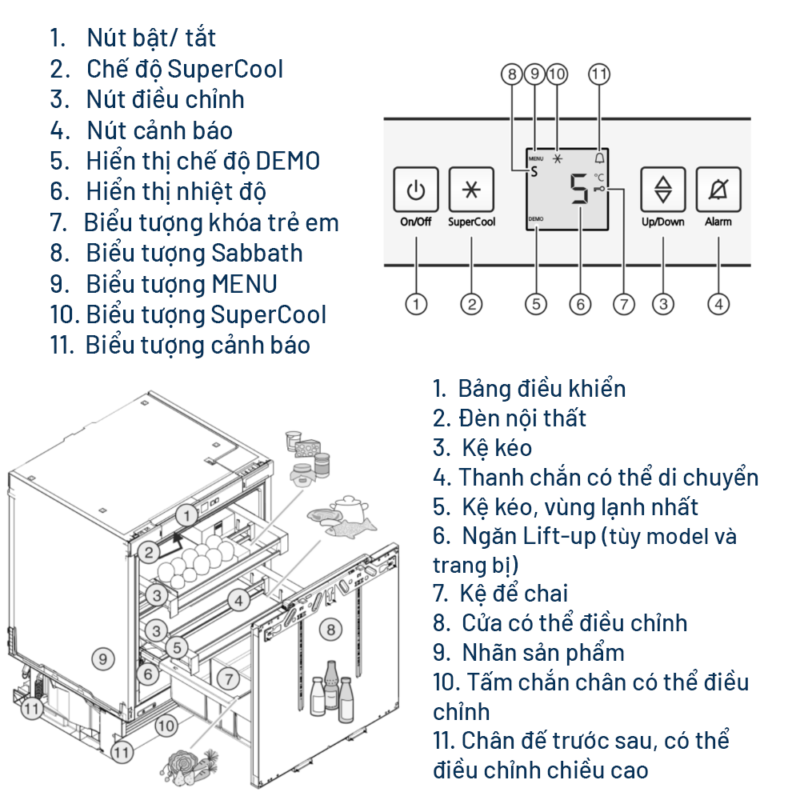 1. Nút bật/ tắt
2. Chế độ SuperCool
3. Nút điều chỉnh
4. Nút cảnh báo
5. Hiển thị chế độ DEMO
6. Hiển thị nhiệt độ
7. Biểu tượng khóa trẻ em
8. Biểu tượng Sabbath
9. Biểu tượng MENU
10. Biểu tượng SuperCool
11. Biểu tượng cảnh báo

8 9 10 11
MENU
S
5 °C
DEMO
On/Off
SuperCool
Up/Down
Alarm
1 2 5 6 7 3 4

1 2 3 4 3 5 6 7 8 9 10 11 11

1. Bảng điều khiển
2. Đèn nội thất
3. Kệ kéo
4. Thanh chắn có thể di chuyển
5. Kệ kéo, vùng lạnh nhất
6. Ngăn Lift-up (tùy model và trang bị)
7. Kệ để chai
8. Cửa có thể điều chỉnh
9. Nhãn sản phẩm
10. Tấm chắn chân có thể điều chỉnh
11. Chân đế trước sau, có thể điều chỉnh chiều cao