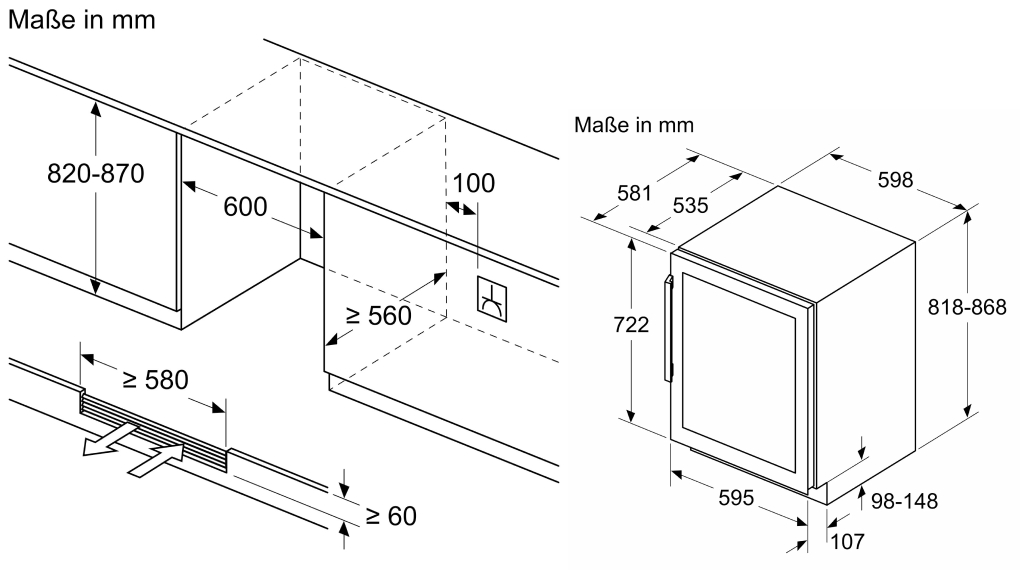 Maße in mm

820-870

600

100

≥ 560

≥ 580

≥ 60

Maße in mm

581

535

598

722

818-868

595

98-148

107