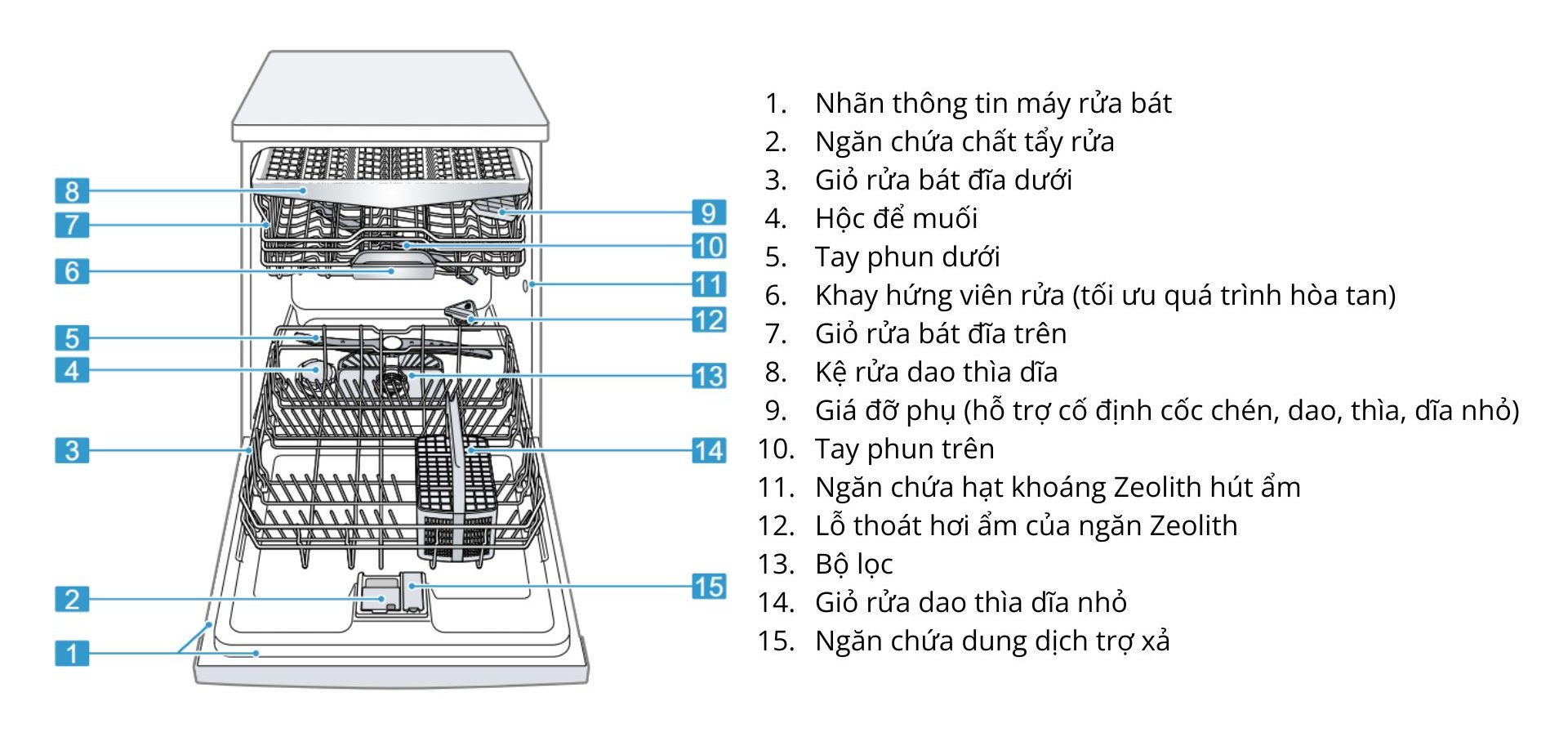 8
7
6
5
4
3
2
1
9
10
11
12
13
14
15

1. Nhãn thông tin máy rửa bát
2. Ngăn chứa chất tẩy rửa
3. Giỏ rửa bát đĩa dưới
4. Hộc để muối
5. Tay phun dưới
6. Khay hứng viên rửa (tối ưu quá trình hòa tan)
7. Giỏ rửa bát đĩa trên
8. Kệ rửa dao thìa dĩa
9. Giá đỡ phụ (hỗ trợ cố định cốc chén, dao, thìa, dĩa nhỏ)
10. Tay phun trên
11. Ngăn chứa hạt khoáng Zeolith hút ẩm
12. Lỗ thoát hơi ẩm của ngăn Zeolith
13. Bộ lọc
14. Giỏ rửa dao thìa dĩa nhỏ
15. Ngăn chứa dung dịch trợ xả