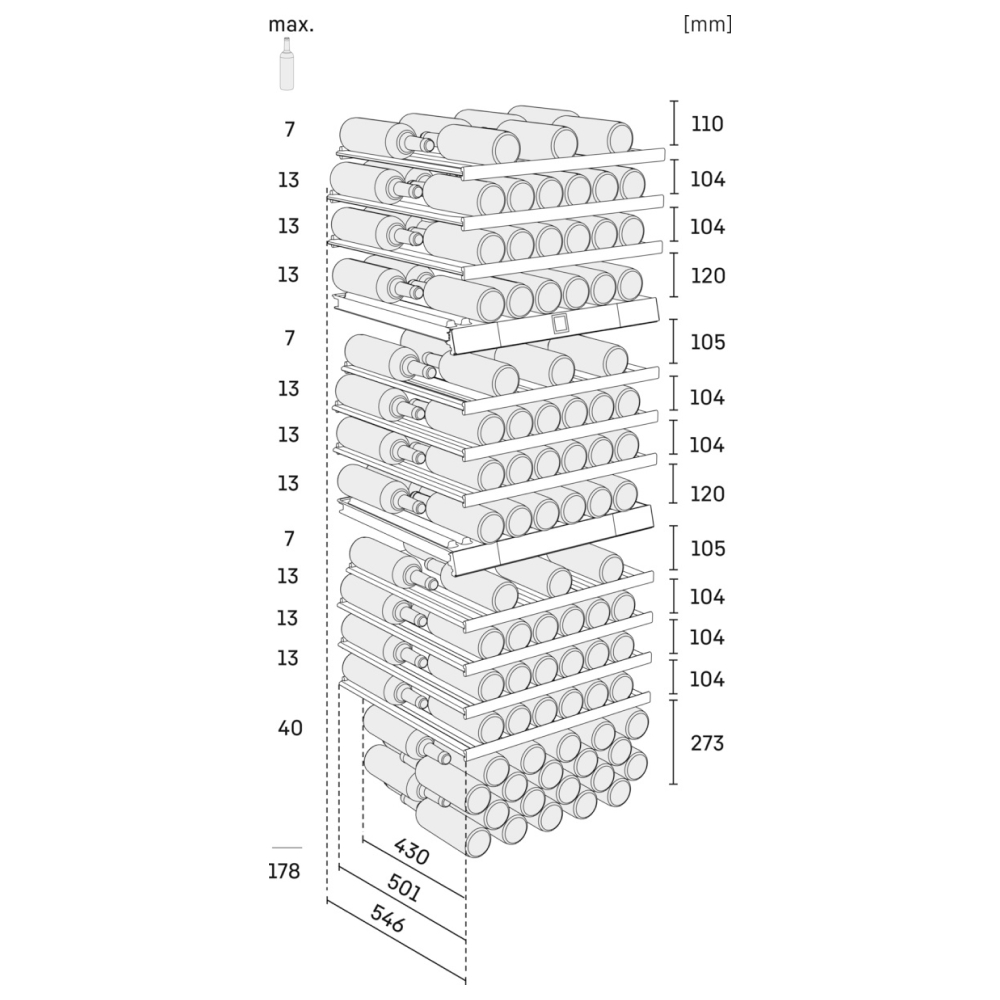 max.

[mm]

7
13
13
13
7
13
13
13
7
13
13
13
40

178

110
104
104
120
105
104
104
120
105
104
104
104
273

430
501
546