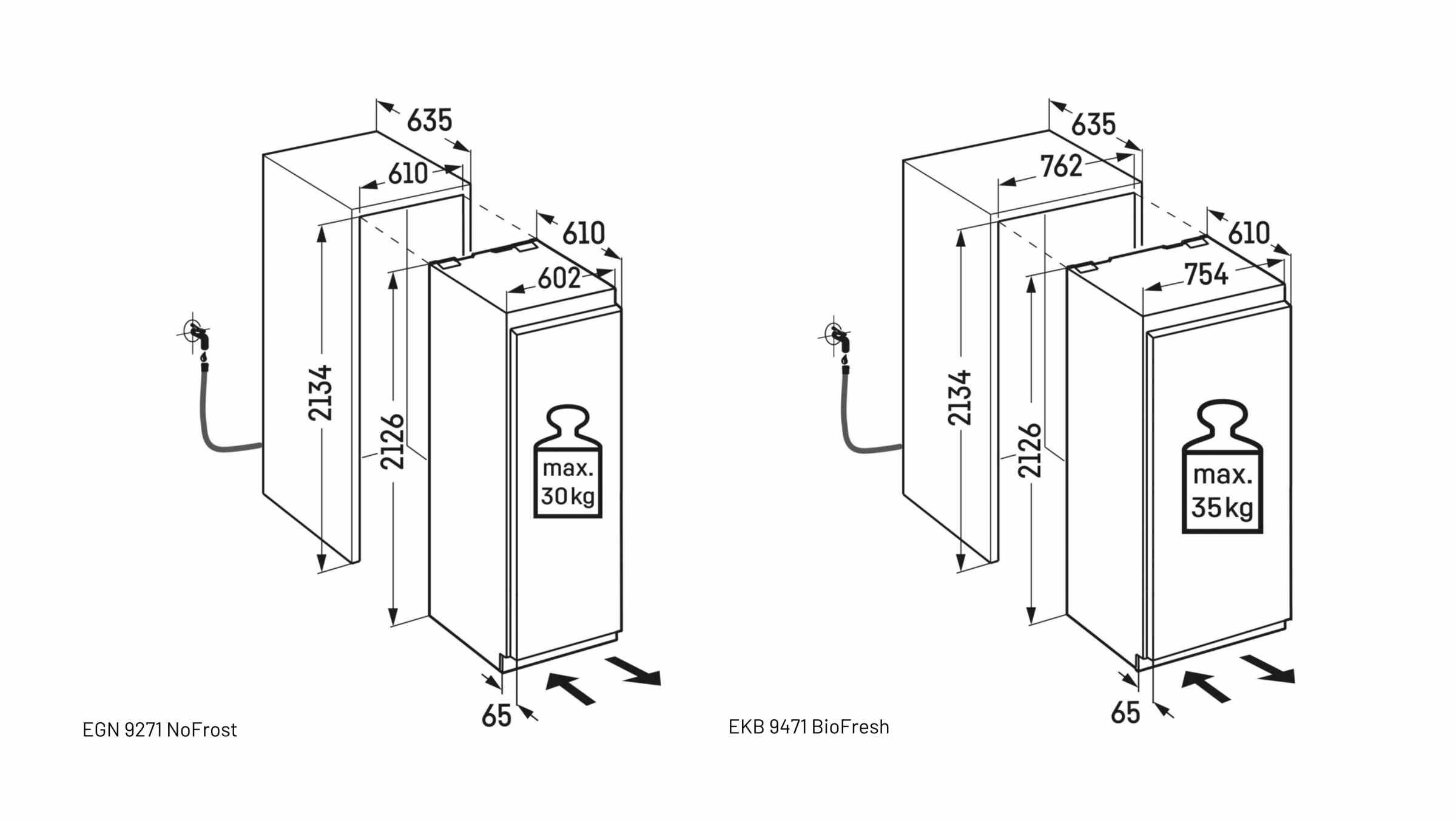 635

610

610

602

2134

2126

max.
30 kg

65

EGN 9271 NoFrost

635

762

610

754

2134

2126

max.
35 kg

65

EKB 9471 BioFresh