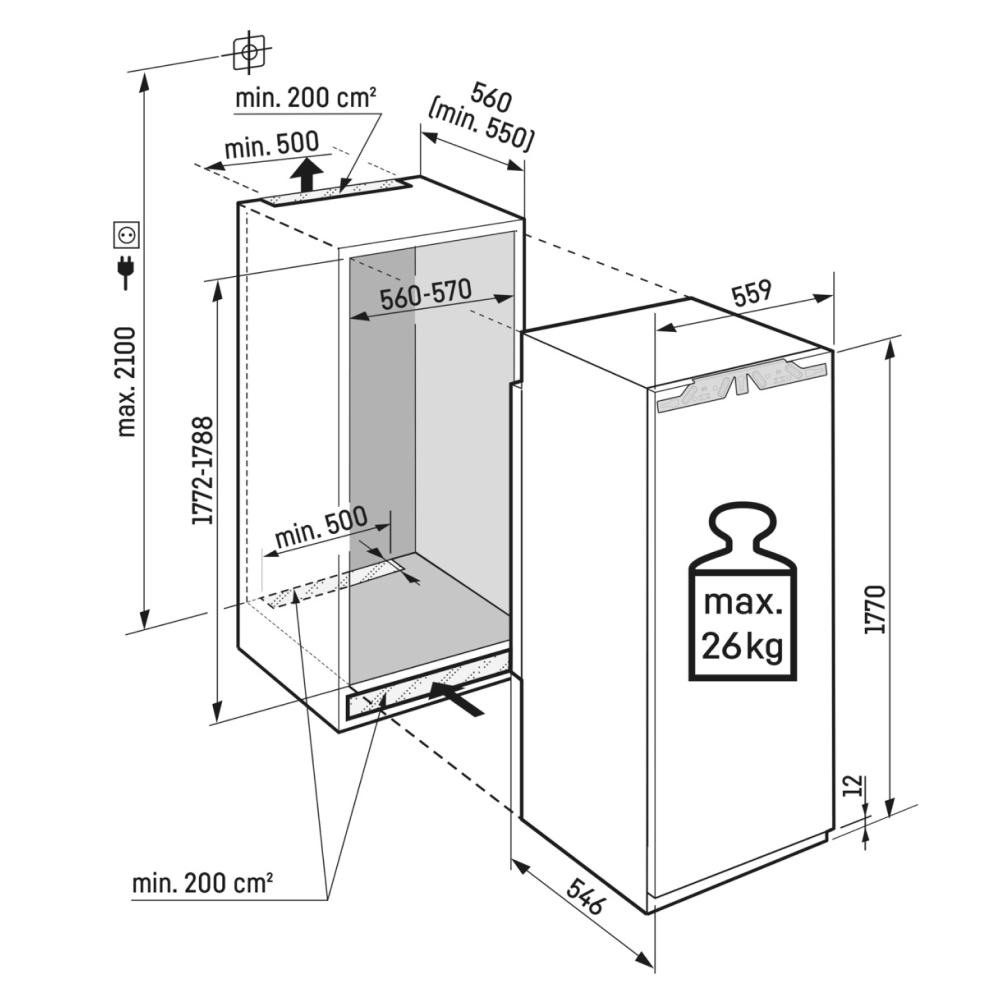 min. 200 cm²
min. 500
560
(min. 550)
max. 2100
560-570
559
1772-1788
min. 500
max.
26 kg
1770
12
min. 200 cm²
546