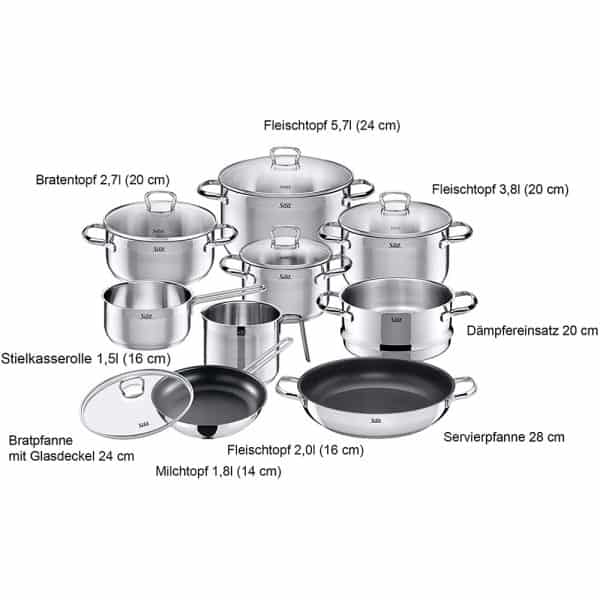 Fleischtopf 5,7l (24 cm)

Bratentopf 2,7l (20 cm)

Fleischtopf 3,8l (20 cm)

Dämpfereinsatz 20 cm

Stielkasserolle 1,5l (16 cm)

Bratpfanne
mit Glasdeckel 24 cm

Fleischtopf 2,0l (16 cm)

Servierpfanne 28 cm

Milchtopf 1,8l (14 cm)