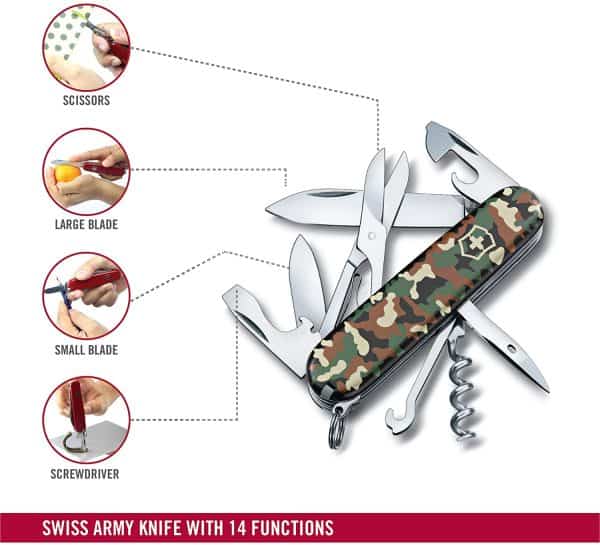 SCISSORS

LARGE BLADE

SMALL BLADE

SCREWDRIVER

SWISS ARMY KNIFE WITH 14 FUNCTIONS