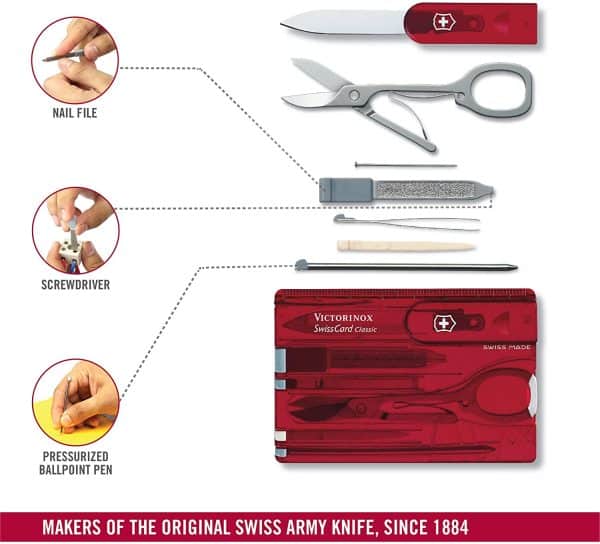 NAIL FILE

SCREWDRIVER

PRESSURIZED BALLPOINT PEN

VICTORINOX
SwissCard Classic

SWISS MADE

MAKERS OF THE ORIGINAL SWISS ARMY KNIFE, SINCE 1884