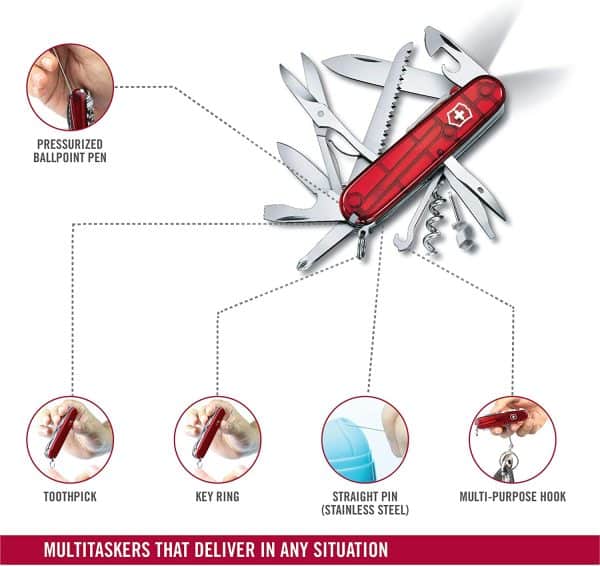 PRESSURIZED BALLPOINT PEN

TOOTHPICK

KEY RING

STRAIGHT PIN (STAINLESS STEEL)

MULTI-PURPOSE HOOK

MULTITASKERS THAT DELIVER IN ANY SITUATION