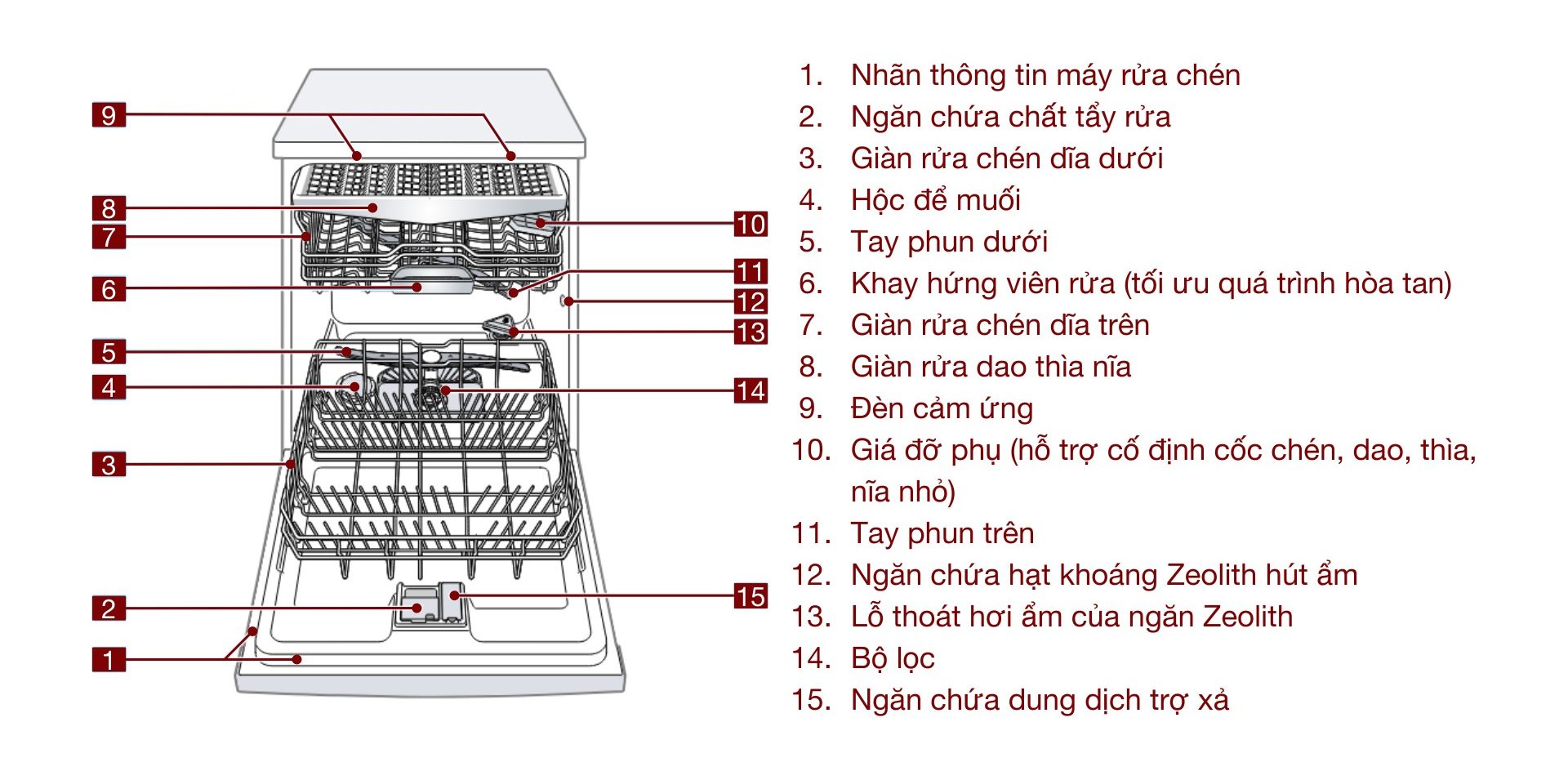 9
8
7
6
5
4
3
2
1
10
11
12
13
14
15

1. Nhãn thông tin máy rửa chén
2. Ngăn chứa chất tẩy rửa
3. Giàn rửa chén dĩa dưới
4. Hộc để muối
5. Tay phun dưới
6. Khay hứng viên rửa (tối ưu quá trình hòa tan)
7. Giàn rửa chén dĩa trên
8. Giàn rửa dao thìa nĩa
9. Đèn cảm ứng
10. Giá đỡ phụ (hỗ trợ cố định cốc chén, dao, thìa, nĩa nhỏ)
11. Tay phun trên
12. Ngăn chứa hạt khoáng Zeolith hút ẩm
13. Lỗ thoát hơi ẩm của ngăn Zeolith
14. Bộ lọc
15. Ngăn chứa dung dịch trợ xả