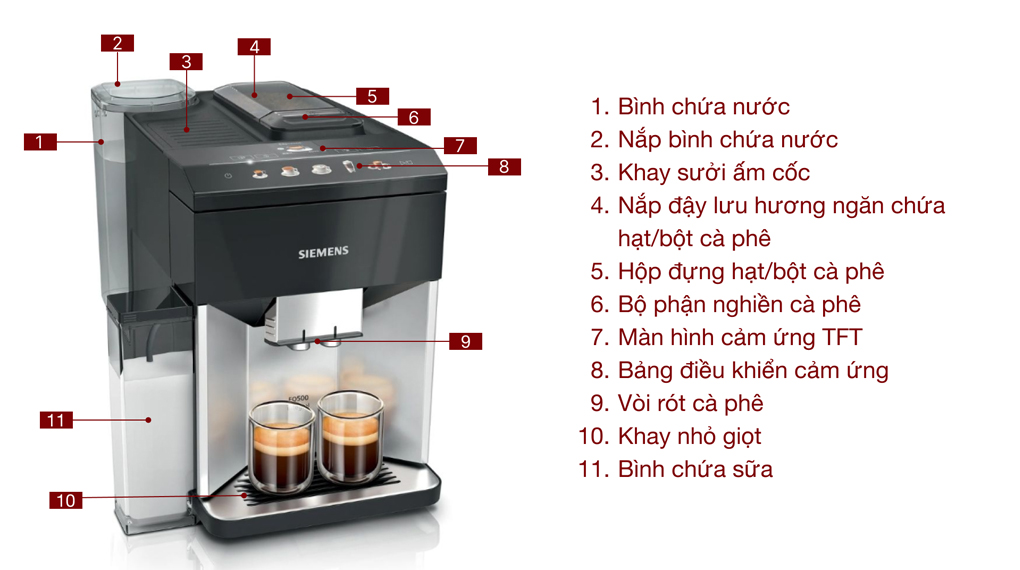 2
3
4
5
6
1
7
8
SIEMENS
9
EQ500
11
10

1. Bình chứa nước
2. Nắp bình chứa nước
3. Khay sưởi ấm cốc
4. Nắp đậy lưu hương ngăn chứa hạt/bột cà phê
5. Hộp đựng hạt/bột cà phê
6. Bộ phận nghiền cà phê
7. Màn hình cảm ứng TFT
8. Bảng điều khiển cảm ứng
9. Vòi rót cà phê
10. Khay nhỏ giọt
11. Bình chứa sữa