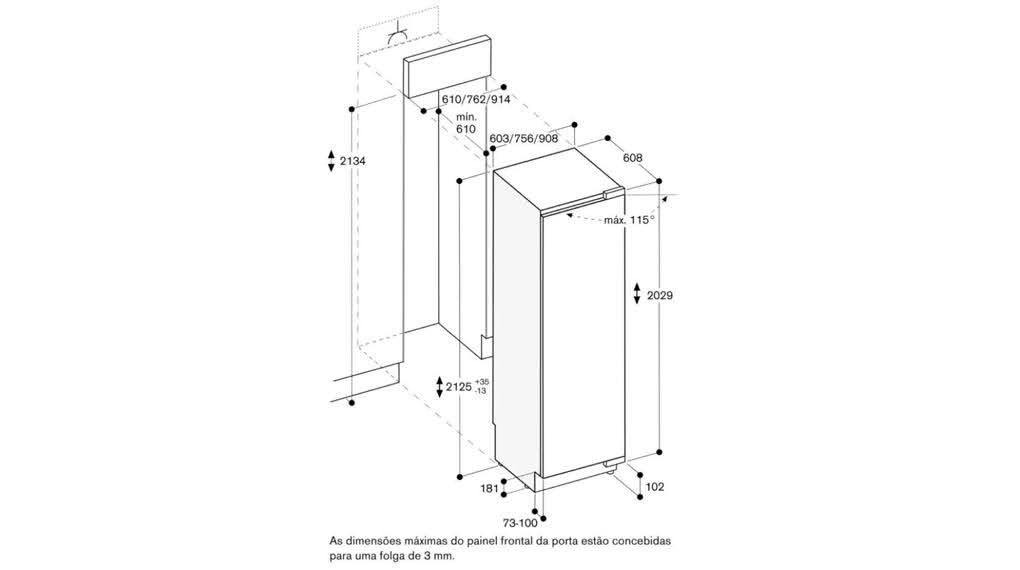 610/762/914

mín. 610

603/756/908

608

2134

máx. 115°

2029

2125 $^{+35}_{-13}$

181

102

73-100

As dimensões máximas do painel frontal da porta estão concebidas para uma folga de 3 mm.