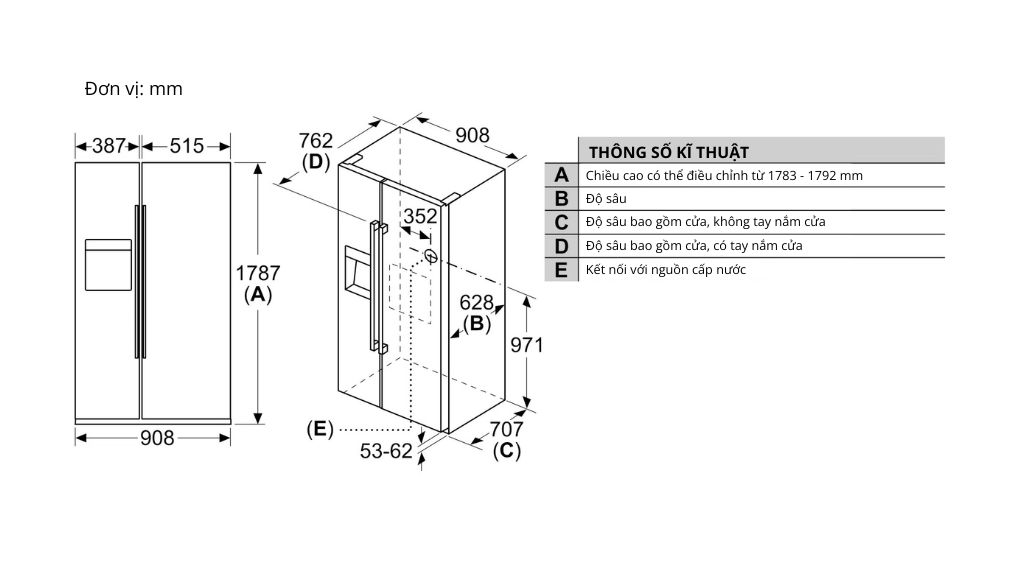 Đơn vị: mm

387
515
1787
(A)
908

762
(D)
908
352
628
(B)
971
(E)
53-62
707
(C)

| | THÔNG SỐ KĨ THUẬT |
|---|---|
| A | Chiều cao có thể điều chỉnh từ 1783 - 1792 mm |
| B | Độ sâu |
| C | Độ sâu bao gồm cửa, không tay nắm cửa |
| D | Độ sâu bao gồm cửa, có tay nắm cửa |
| E | Kết nối với nguồn cấp nước |