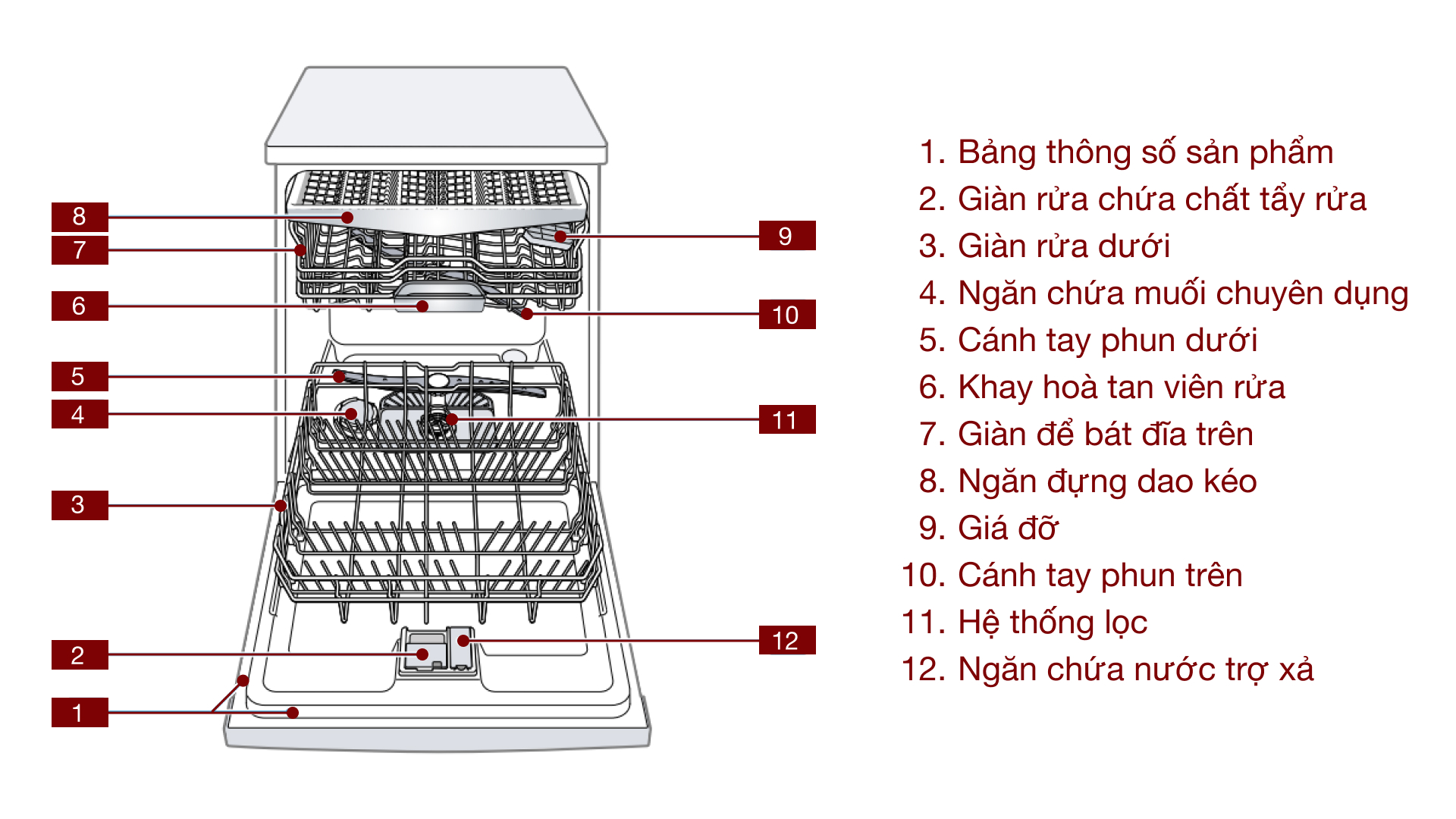 8
7
6
5
4
3
2
1
9
10
11
12

1. Bảng thông số sản phẩm
2. Giàn rửa chứa chất tẩy rửa
3. Giàn rửa dưới
4. Ngăn chứa muối chuyên dụng
5. Cánh tay phun dưới
6. Khay hoà tan viên rửa
7. Giàn để bát đĩa trên
8. Ngăn đựng dao kéo
9. Giá đỡ
10. Cánh tay phun trên
11. Hệ thống lọc
12. Ngăn chứa nước trợ xả