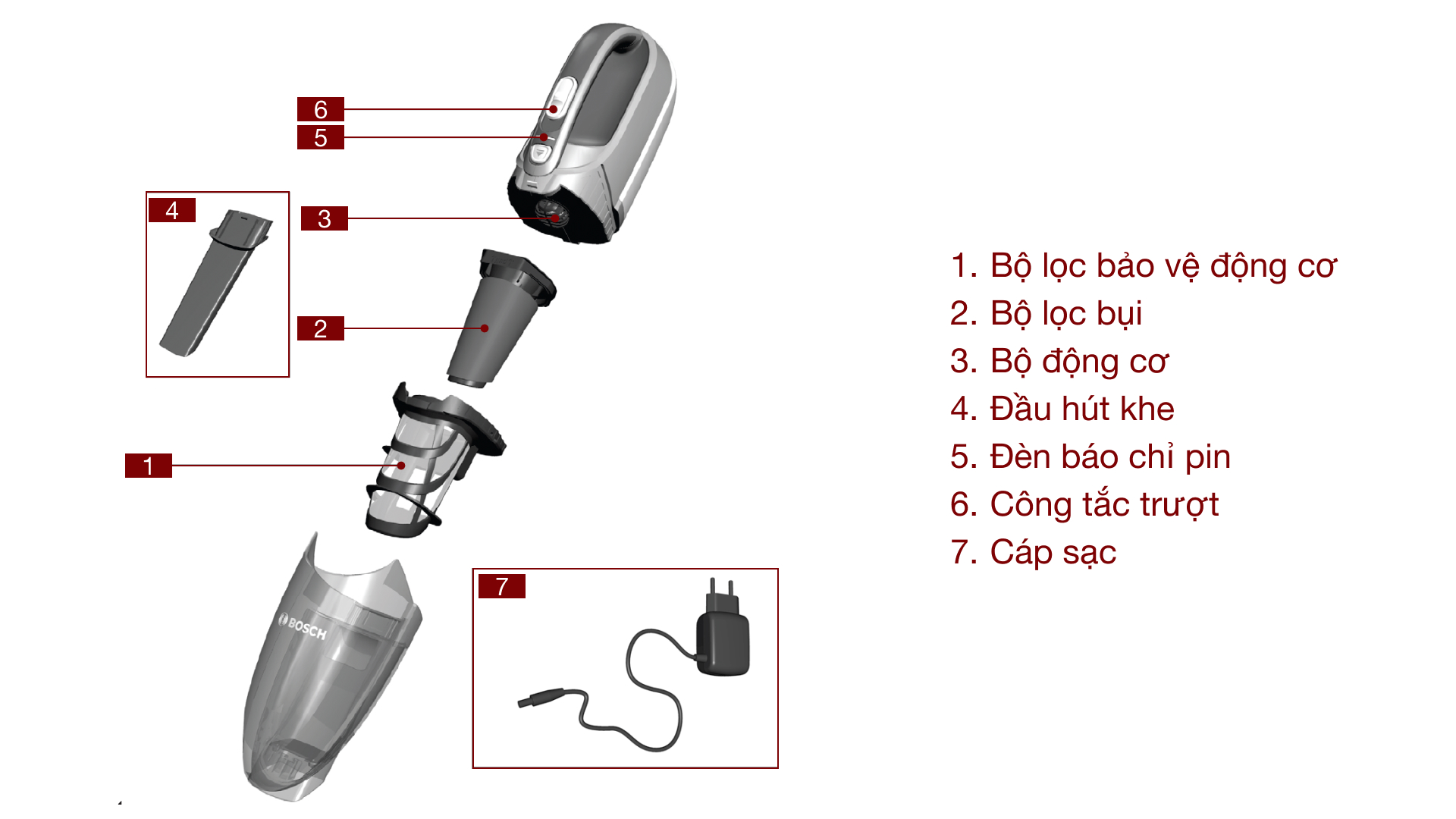 6
5
4
3
2
1
BOSCH
7

1. Bộ lọc bảo vệ động cơ
2. Bộ lọc bụi
3. Bộ động cơ
4. Đầu hút khe
5. Đèn báo chỉ pin
6. Công tắc trượt
7. Cáp sạc