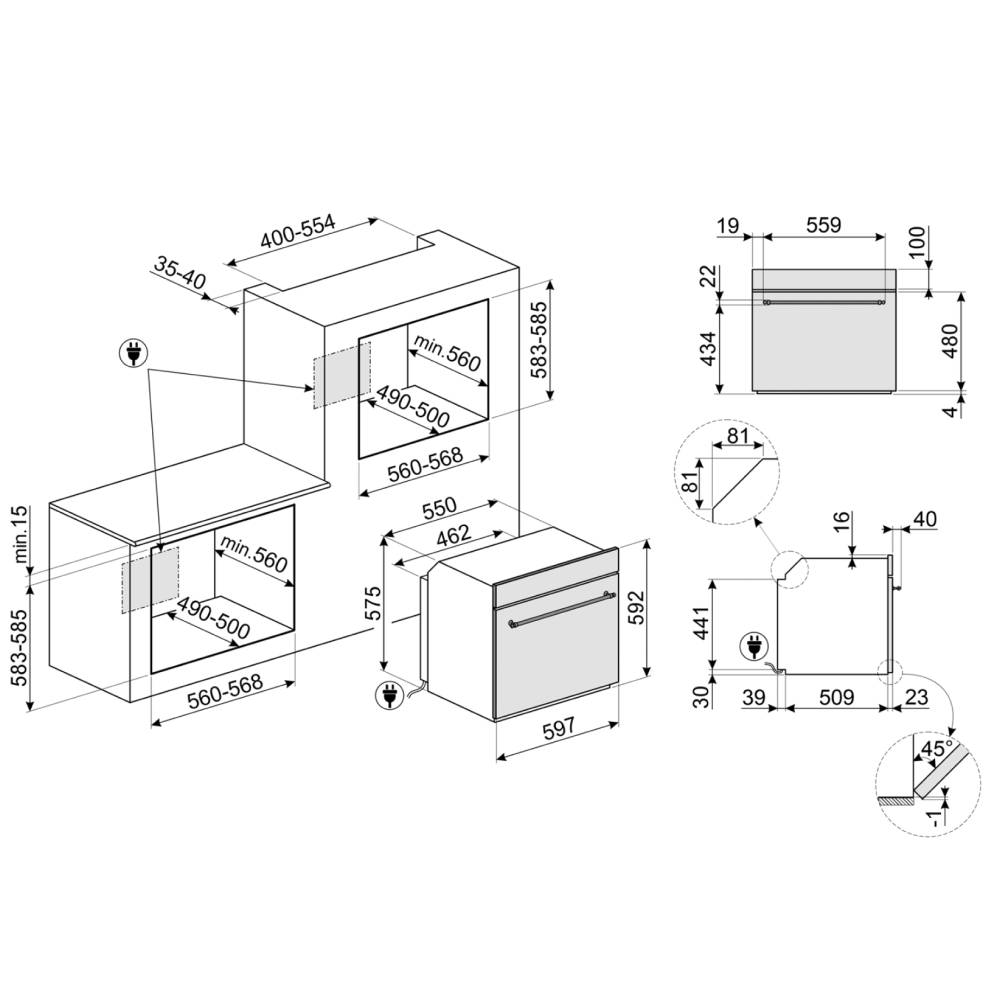 400-554
35-40
583-585
min.560
490-500
560-568
min.15
583-585
min.560
490-500
560-568
550
462
575
592
597
19
559
100
22
434
480
4
81
81
16
40
441
30
39
509
23
45°
-1