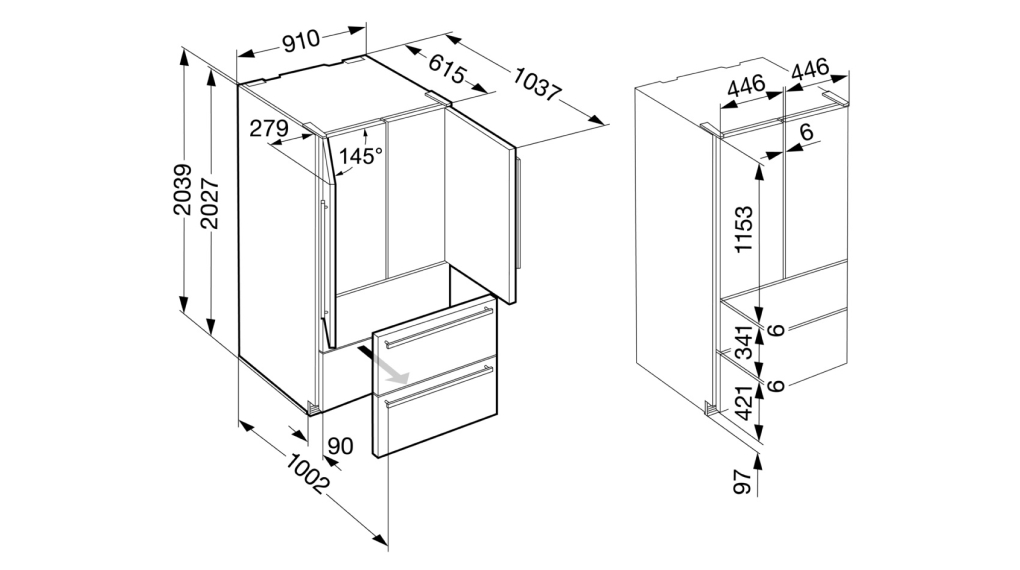 910
615
1037
279
145°
2039
2027
90
1002
446
446
6
1153
6
341
6
421
97