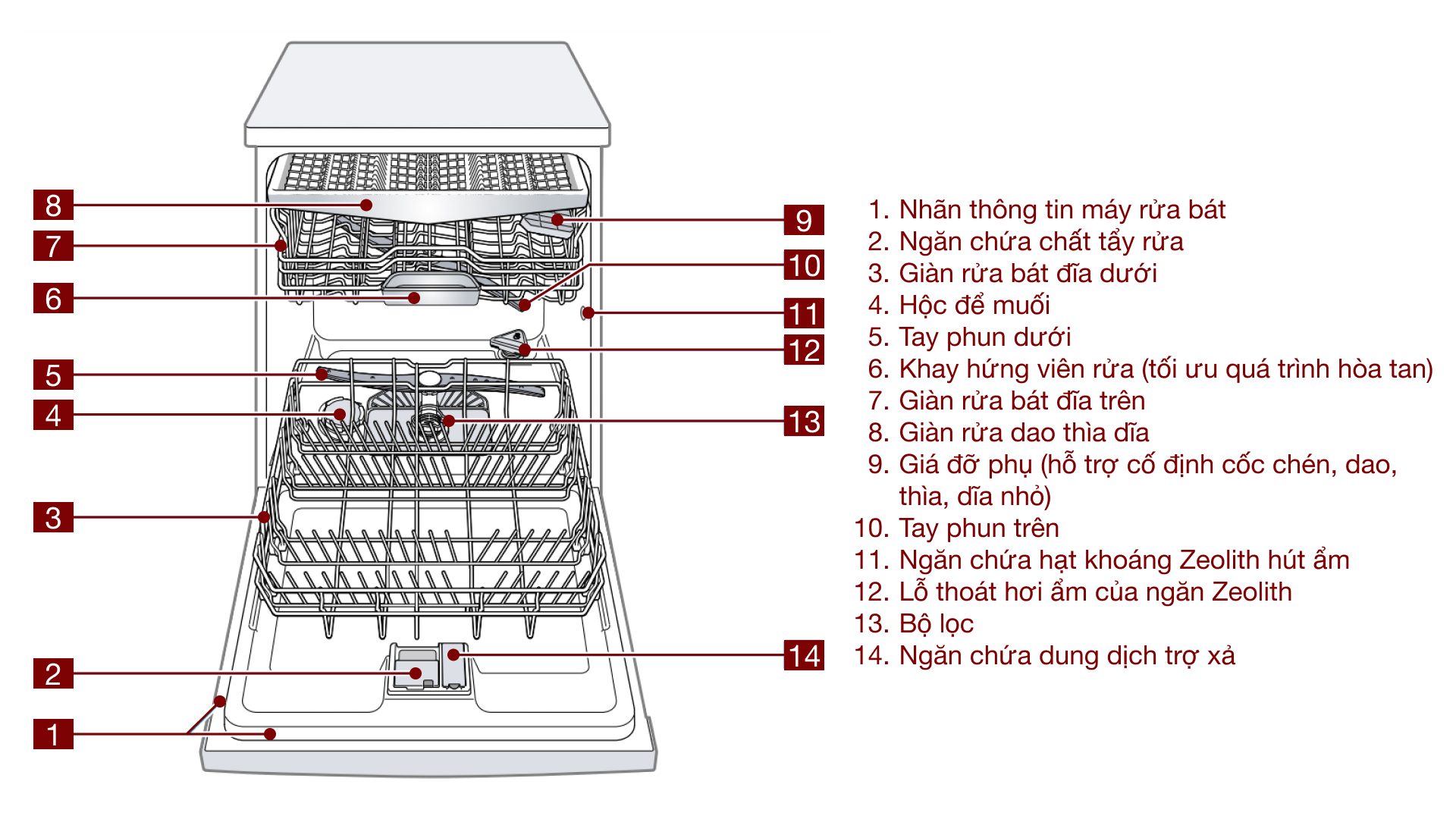 8
7
6
5
4
3
2
1

9
10
11
12
13
14

1. Nhãn thông tin máy rửa bát
2. Ngăn chứa chất tẩy rửa
3. Giàn rửa bát đĩa dưới
4. Hộc để muối
5. Tay phun dưới
6. Khay hứng viên rửa (tối ưu quá trình hòa tan)
7. Giàn rửa bát đĩa trên
8. Giàn rửa dao thìa dĩa
9. Giá đỡ phụ (hỗ trợ cố định cốc chén, dao, thìa, dĩa nhỏ)
10. Tay phun trên
11. Ngăn chứa hạt khoáng Zeolith hút ẩm
12. Lỗ thoát hơi ẩm của ngăn Zeolith
13. Bộ lọc
14. Ngăn chứa dung dịch trợ xả